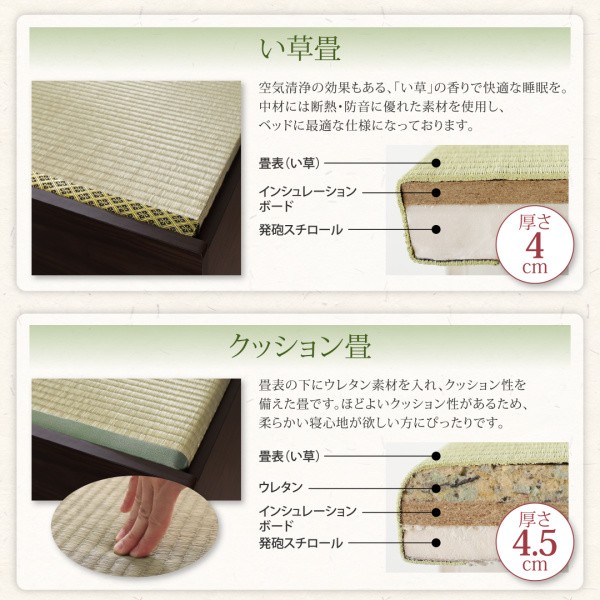 い草畳

空気清浄の効果もある、「い草」の香りで快適な睡眠を。中材には断熱・防音に優れた素材を使用し、ベッドに最適な仕様になっております。

畳表（い草）
インシュレーションボード
発砲スチロール

厚さ 4 cm

クッション畳

畳表の下にウレタン素材を入れ、クッション性を備えた畳です。ほどよいクッション性があるため、柔らかい寝心地が欲しい方にぴったりです。

畳表（い草）
ウレタン
インシュレーションボード
発砲スチロール

厚さ 4.5 cm