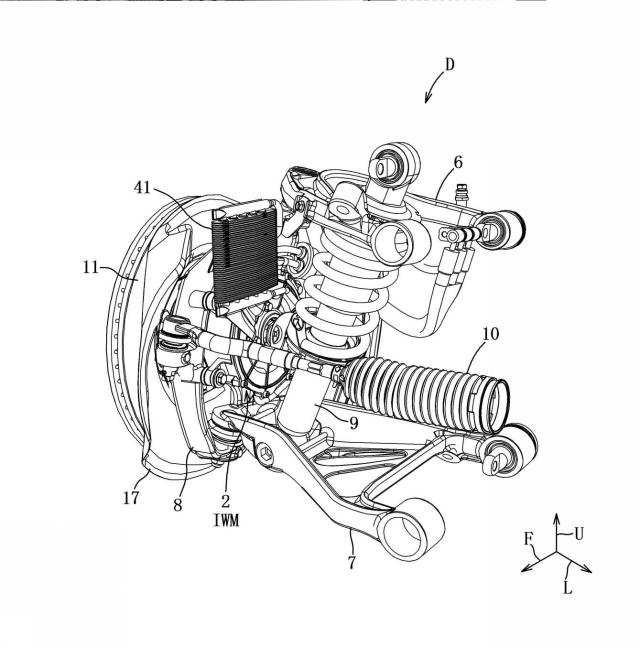 D

6

41

11

10

9

17

8

2
IWM

7

F

U

L