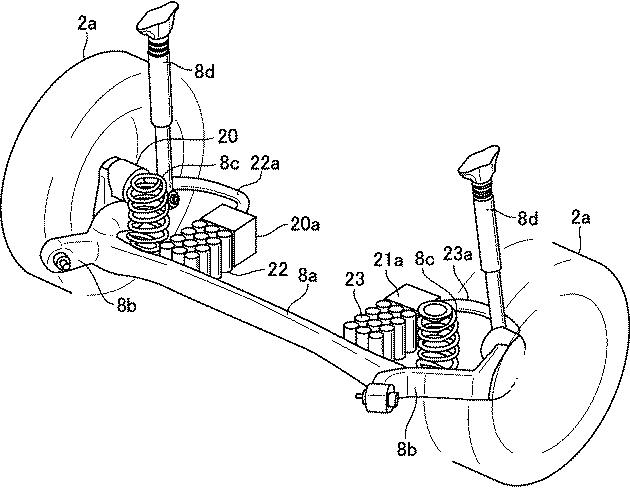 2a
8d
20
8c
22a
20a
8d
2a
22
8a
21a
8c
23a
23
8b
8b