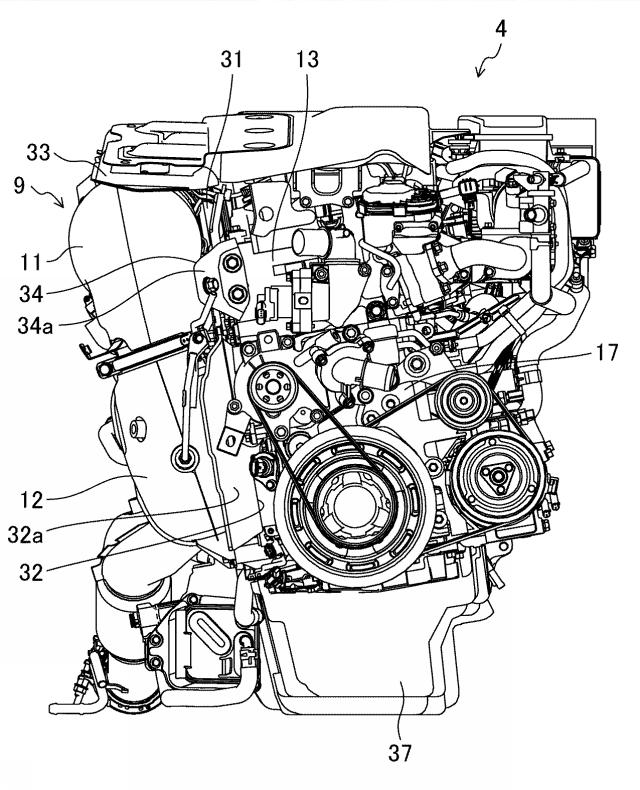 4
31
13
33
9
11
34
34a
17
12
32a
32
37