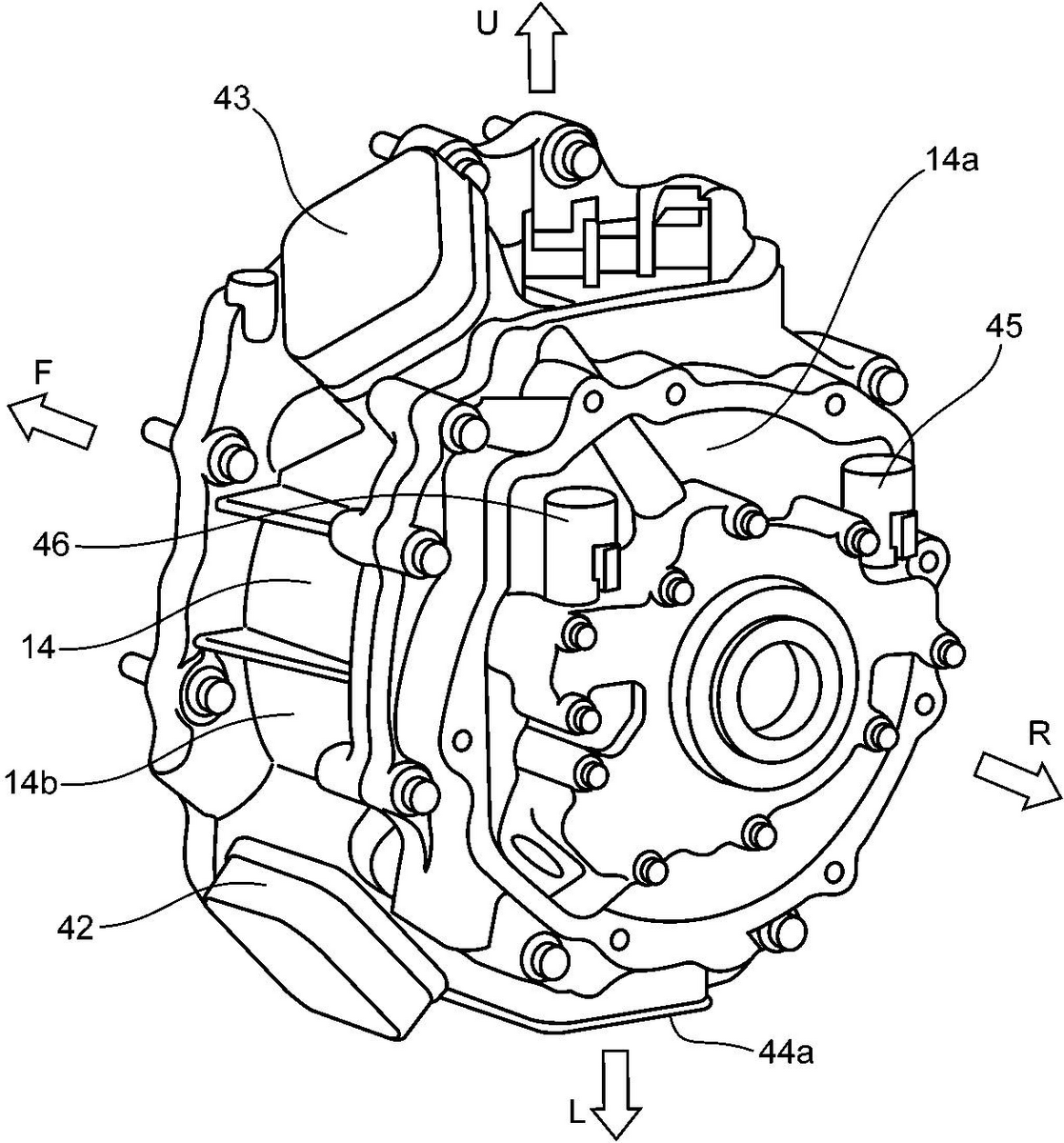 U
43
14a
45
F
46
14
14b
R
42
44a
L