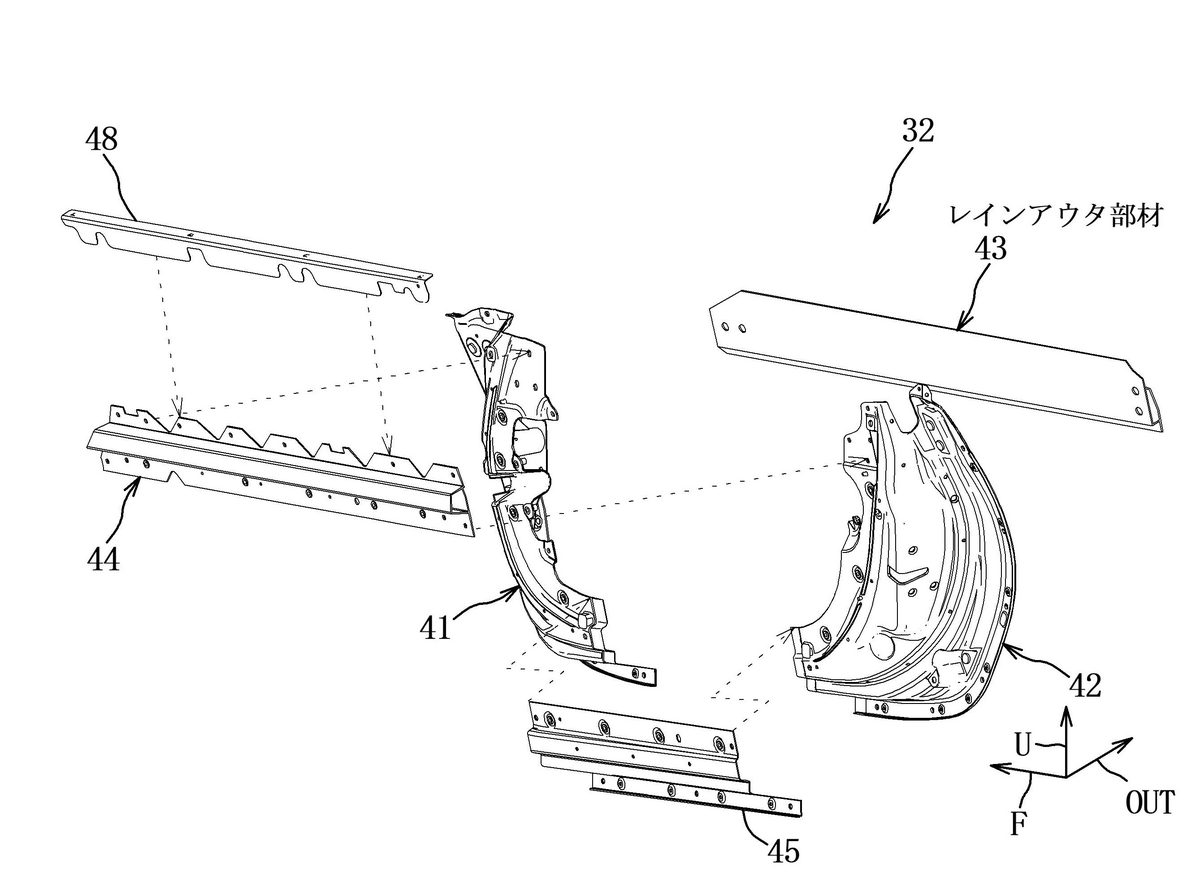 48

32

レインアウタ部材

43

44

41

42

45

U

F

OUT