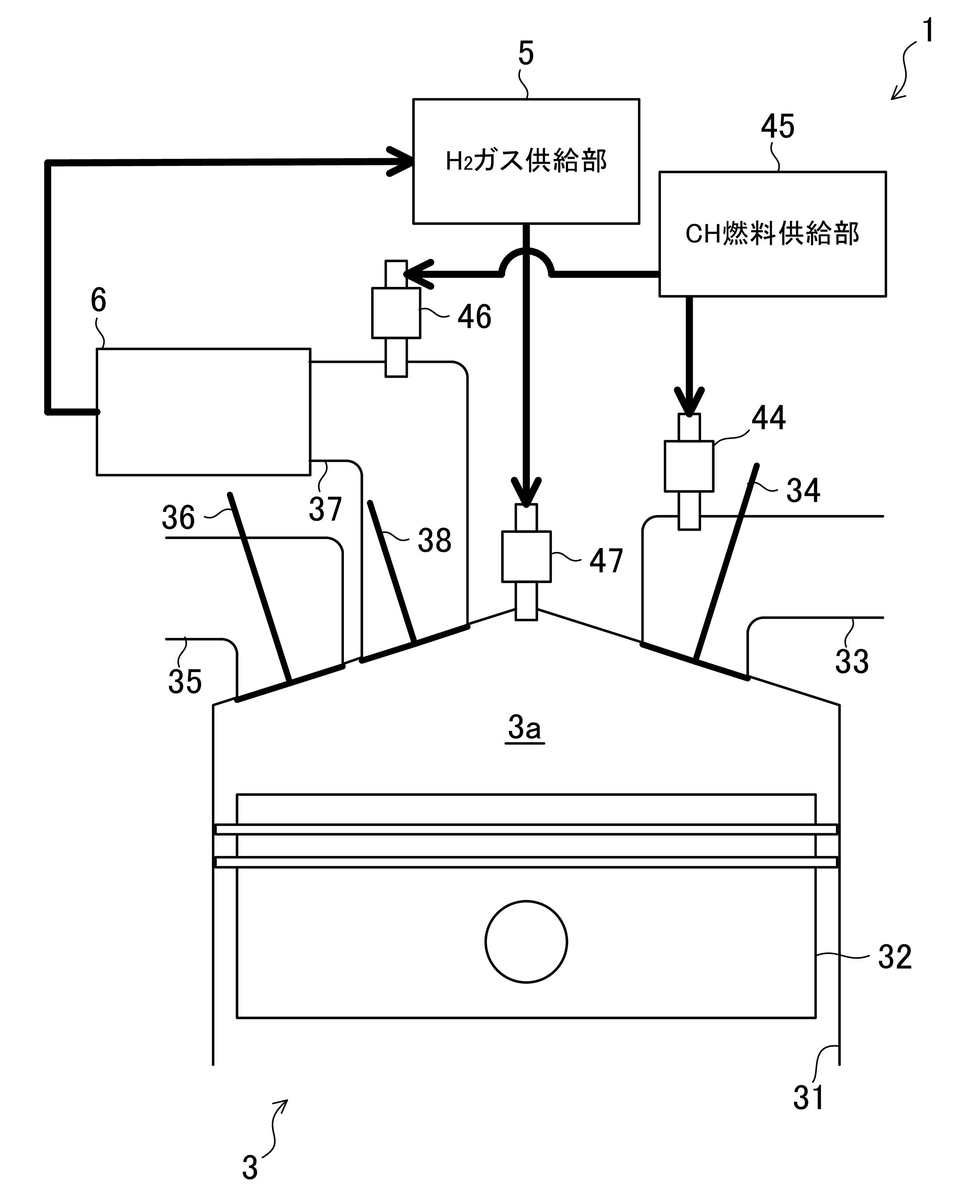 1

5

$H_2$ガス供給部

45

CH燃料供給部

6

46

44

34

36

37

38

47

35

33

3a

32

31

3