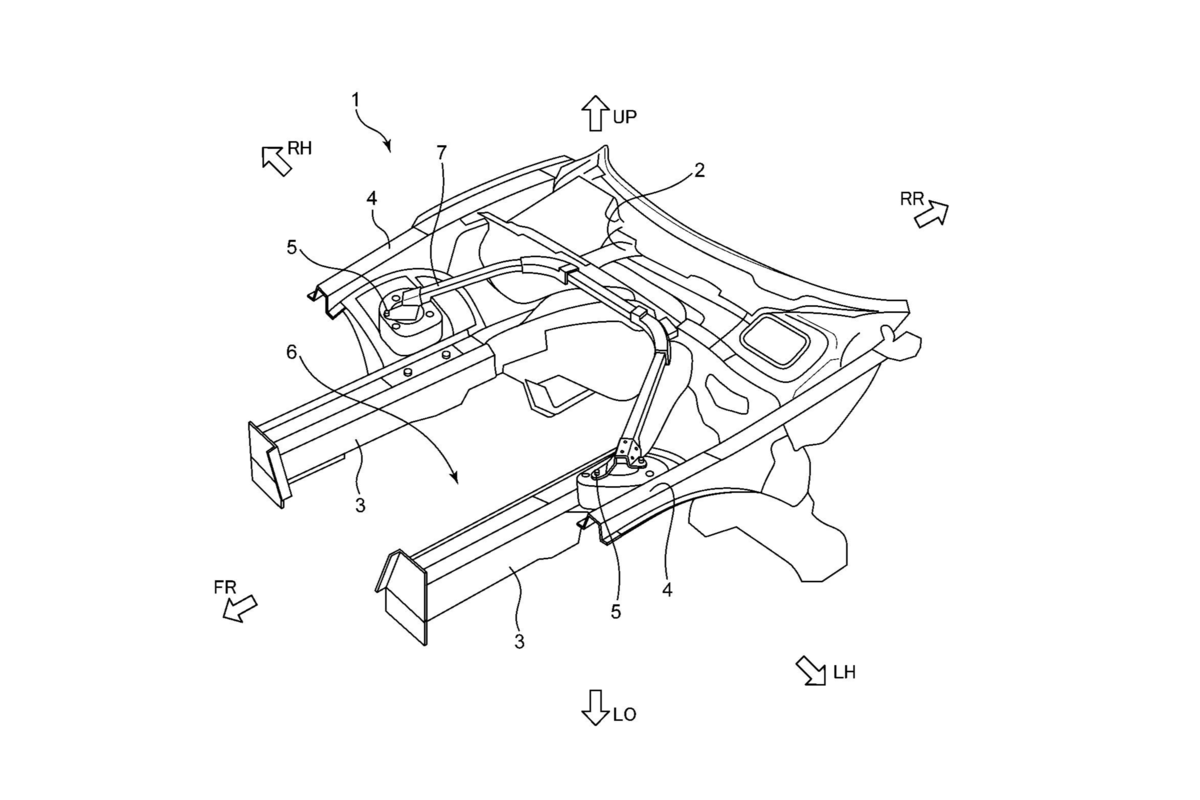 1
UP
RH
7
2
RR
4
5
6
3
FR
5
4
3
LH
LO