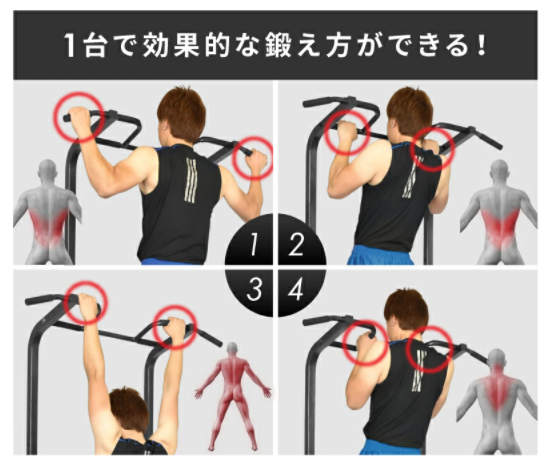 1台で効果的な鍛え方ができる!

1 2
3 4