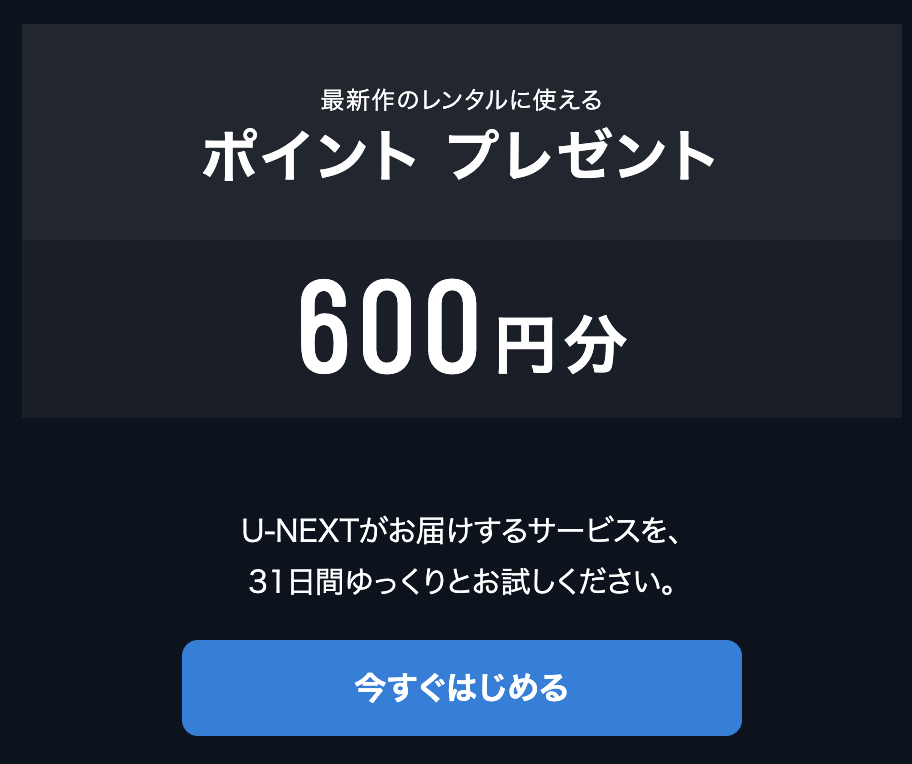 最新作のレンタルに使える
ポイント プレゼント

600円分

U-NEXTがお届けするサービスを、
31日間ゆっくりとお試しください。

今すぐはじめる