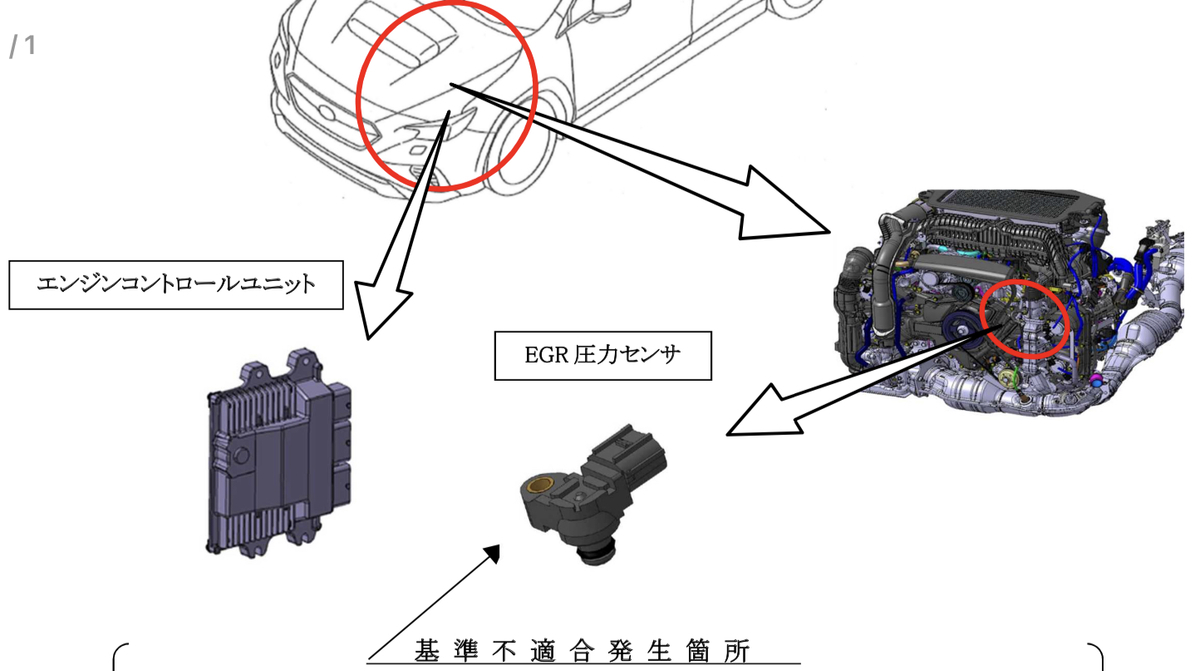 / 1

エンジンコントロールユニット

EGR 圧力センサ

基 準 不 適 合 発 生 箇 所