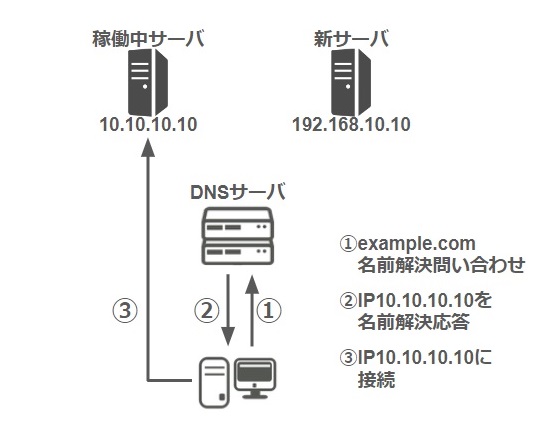 稼働中サーバ

10.10.10.10

新サーバ

192.168.10.10

DNSサーバ

③

②

①

①example.com
名前解決問い合わせ

②IP10.10.10.10を
名前解決応答

③IP10.10.10.10に
接続