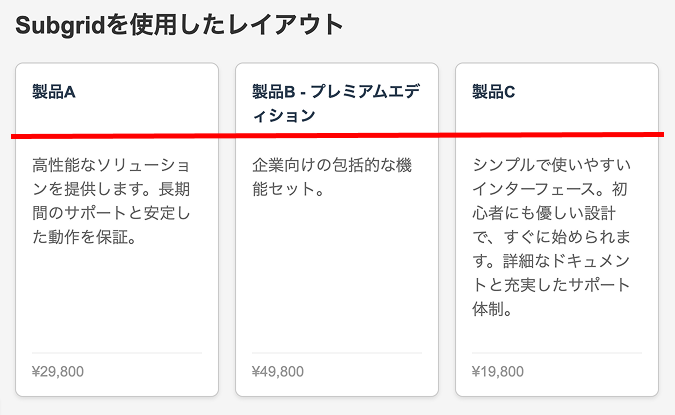 Subgridを使用したレイアウト

製品A

高性能なソリューションを提供します。長期間のサポートと安定した動作を保証。

¥29,800

製品B - プレミアムエディション

企業向けの包括的な機能セット。

¥49,800

製品C

シンプルで使いやすいインターフェース。初心者にも優しい設計で、すぐに始められます。詳細なドキュメントと充実したサポート体制。

¥19,800