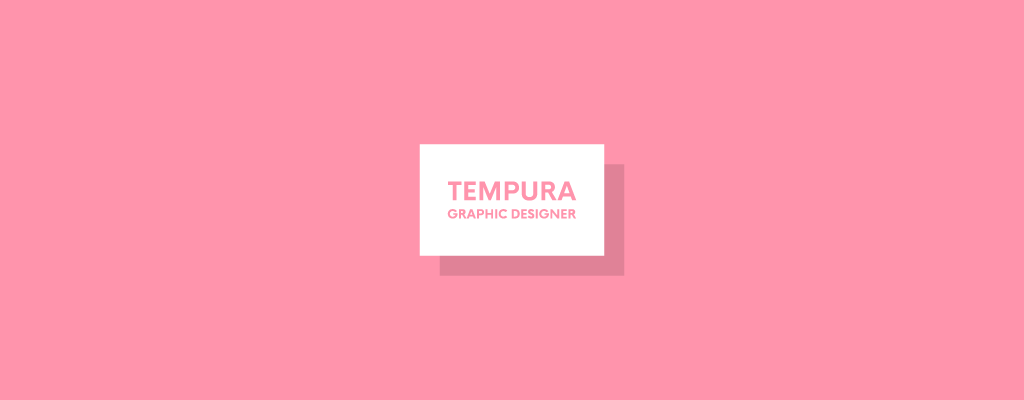 TEMPURA
GRAPHIC DESIGNER