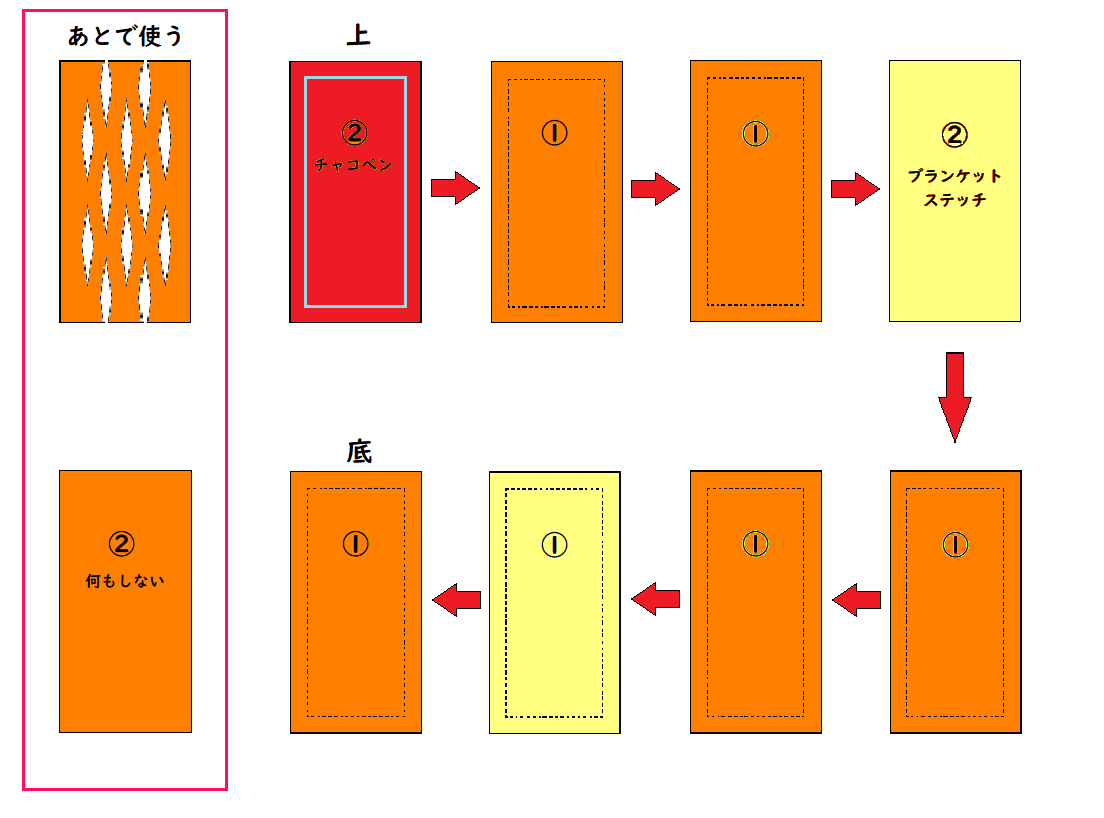 あとで使う

②
何もしない

上

②
チャコペン

①

①

②
ブランケット
ステッチ

①

①

①

底

①