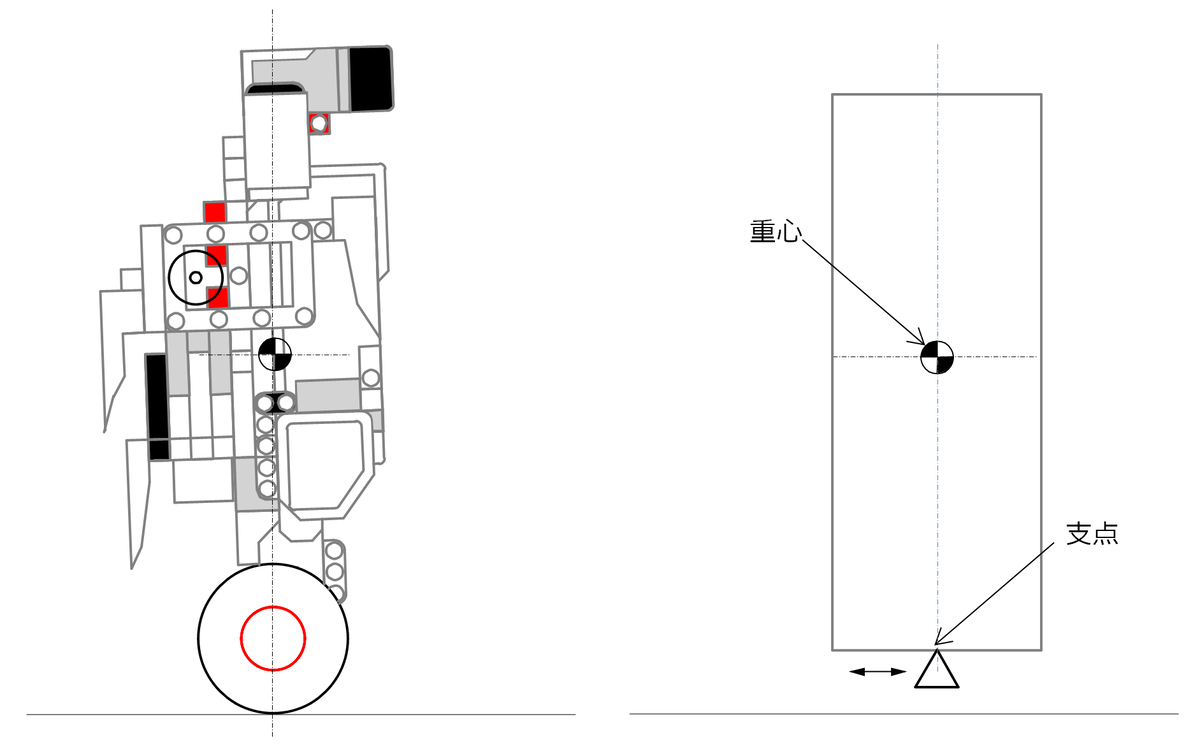 重心

支点