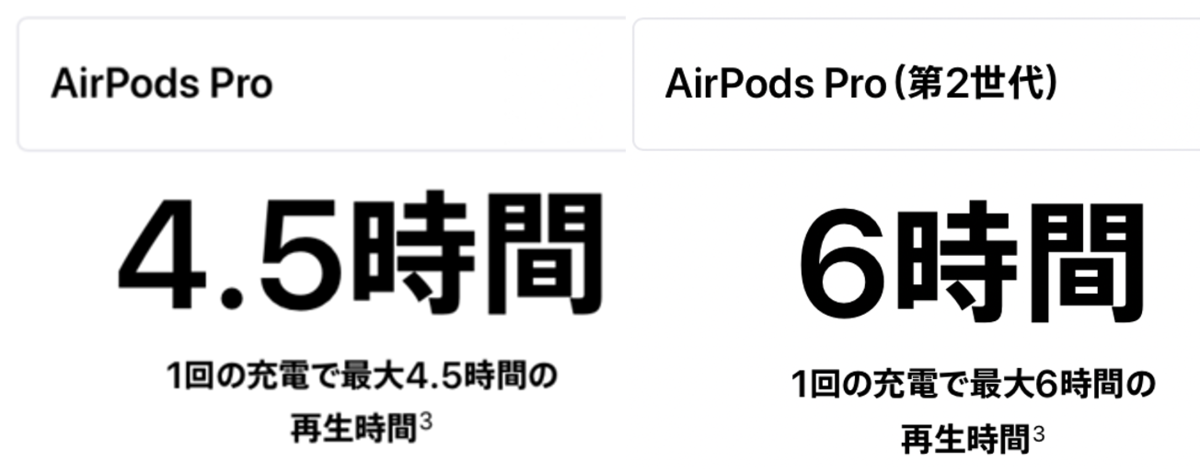 AirPods Pro

4.5時間

1回の充電で最大4.5時間の再生時間$^3$

AirPods Pro（第2世代）

6時間

1回の充電で最大6時間の再生時間$^3$