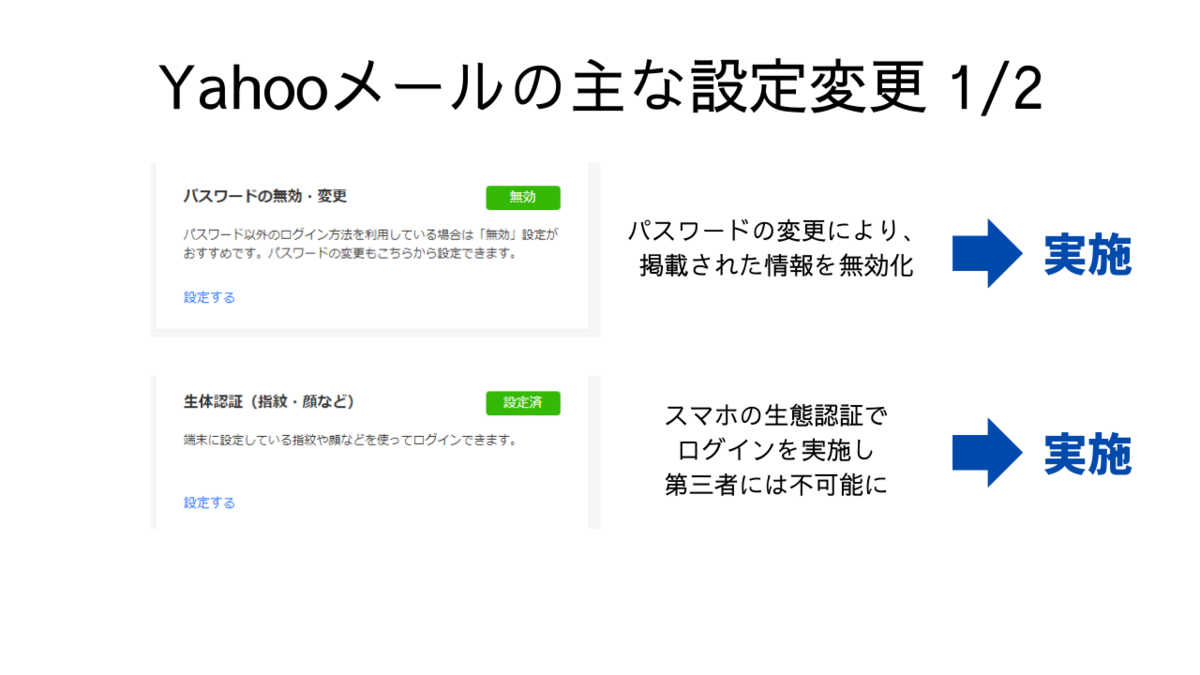 Yahooメールの主な設定変更 1/2

パスワードの無効・変更

無効

パスワード以外のログイン方法を利用している場合は「無効」設定がおすすめです。パスワードの変更もこちらから設定できます。

設定する

パスワードの変更により、
掲載された情報を無効化

実施

生体認証（指紋・顔など）

設定済

端末に設定している指紋や顔などを使ってログインできます。

設定する

スマホの生態認証で
ログインを実施し
第三者には不可能に

実施