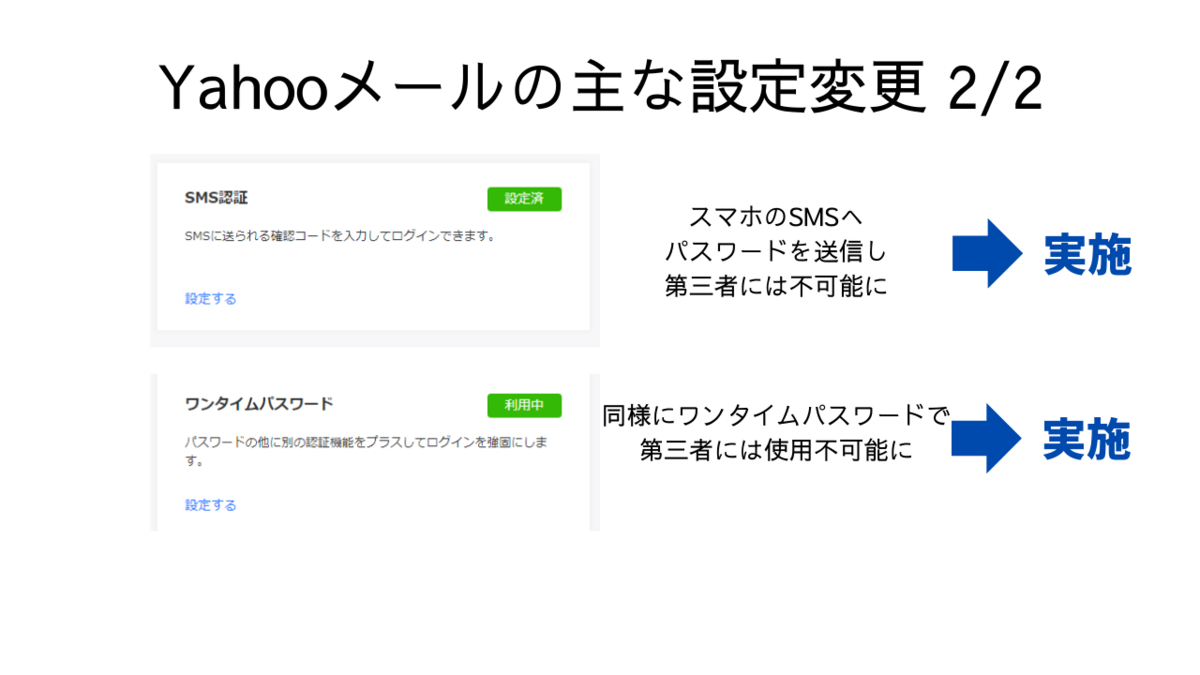 Yahooメールの主な設定変更 2/2

SMS認証

設定済

SMSに送られる確認コードを入力してログインできます。

設定する

スマホのSMSへ
パスワードを送信し
第三者には不可能に

実施

ワンタイムパスワード

利用中

パスワードの他に別の認証機能をプラスしてログインを強固にします。

設定する

同様にワンタイムパスワードで
第三者には使用不可能に

実施