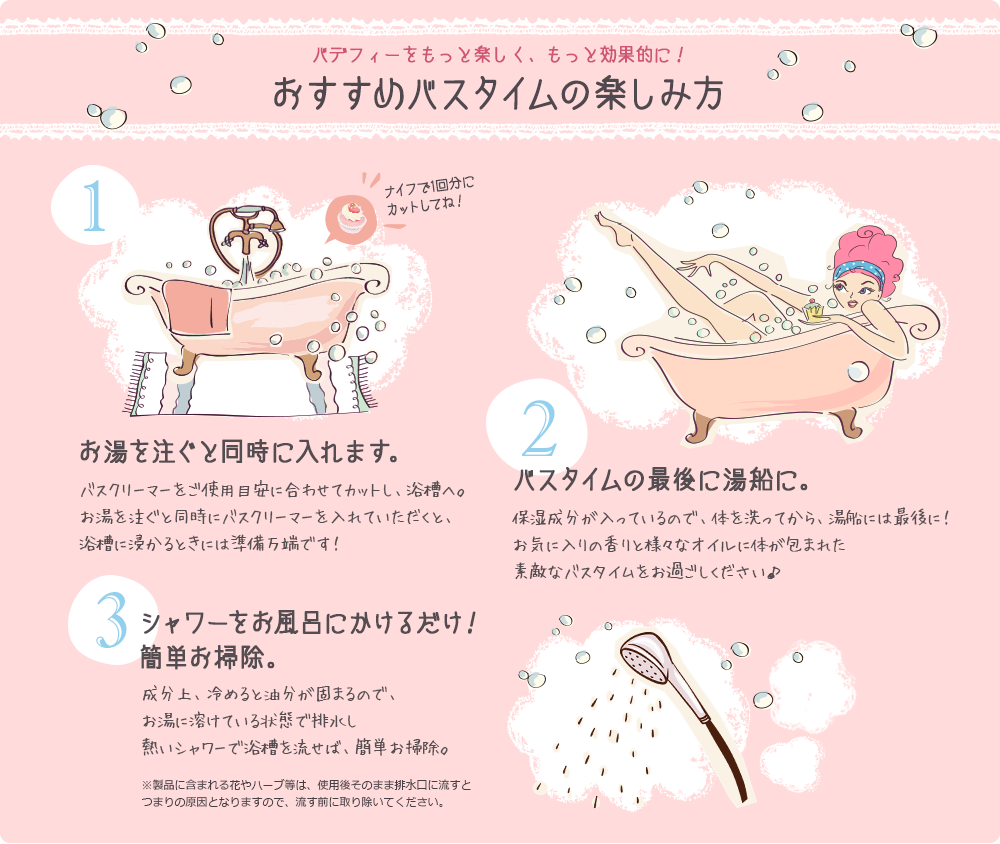 バデフィーをもっと楽しく、もっと効果的に！
おすすめバスタイムの楽しみ方

1

ナイフで1回分にカットしてね！

お湯を注ぐと同時に入れます。

バスクリーマーをご使用目安に合わせてカットし、浴槽へ。お湯を注ぐと同時にバスクリーマーを入れていただくと、浴槽に浸かるときには準備万端です！

2

バスタイムの最後に湯船に。

保湿成分が入っているので、体を洗ってから、湯船には最後に！お気に入りの香りと様々なオイルに体が包まれた素敵なバスタイムをお過ごしください♪

3

シャワーをお風呂にかけるだけ！簡単お掃除。

成分上、冷めると油分が固まるので、お湯に溶けている状態で排水し熱いシャワーで浴槽を流せば、簡単お掃除。

※製品に含まれる花やハーブ等は、使用後そのまま排水口に流すとつまりの原因となりますので、流す前に取り除いてください。