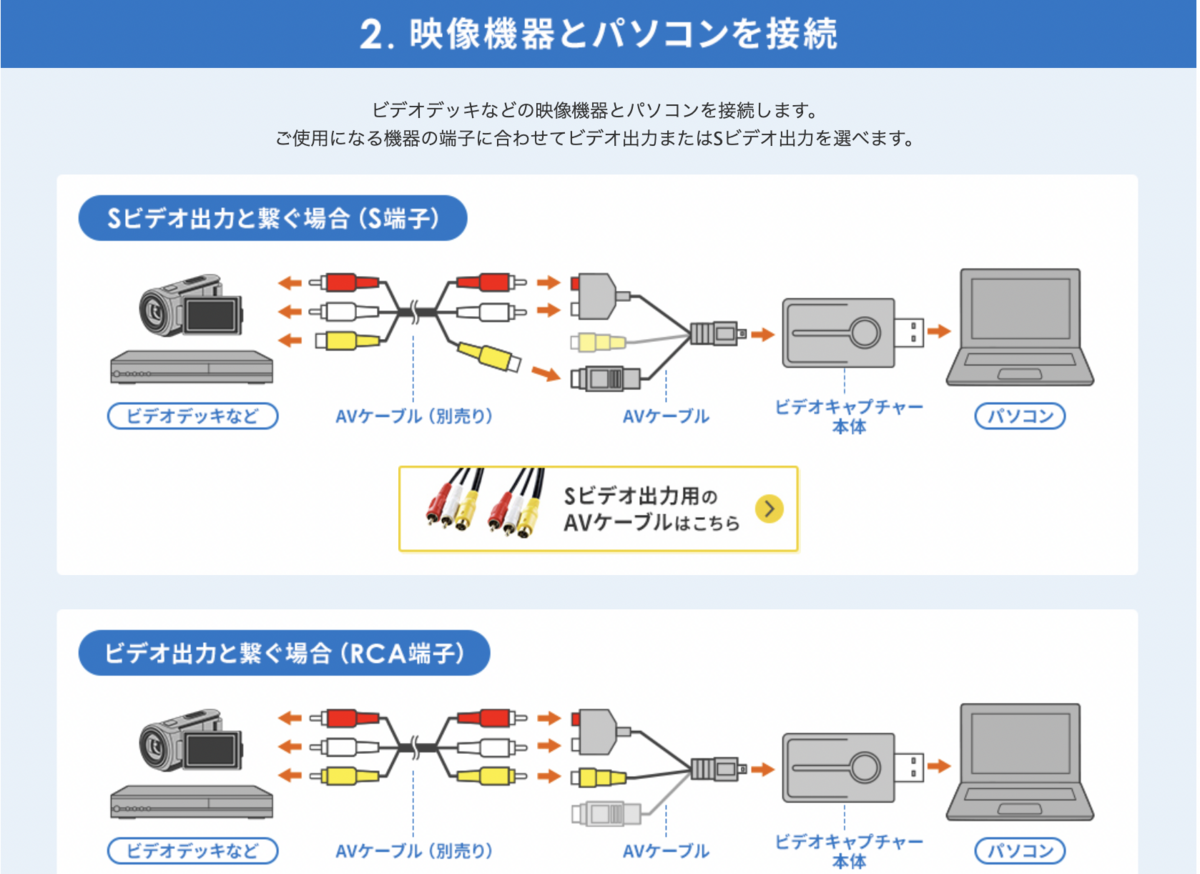 2. 映像機器とパソコンを接続

ビデオデッキなどの映像機器とパソコンを接続します。
ご使用になる機器の端子に合わせてビデオ出力またはSビデオ出力を選べます。

Sビデオ出力と繋ぐ場合（S端子）

ビデオデッキなど
AVケーブル（別売り）
AVケーブル
ビデオキャプチャー本体
パソコン

Sビデオ出力用のAVケーブルはこちら

ビデオ出力と繋ぐ場合（RCA端子）

ビデオデッキなど
AVケーブル（別売り）
AVケーブル
ビデオキャプチャー本体
パソコン