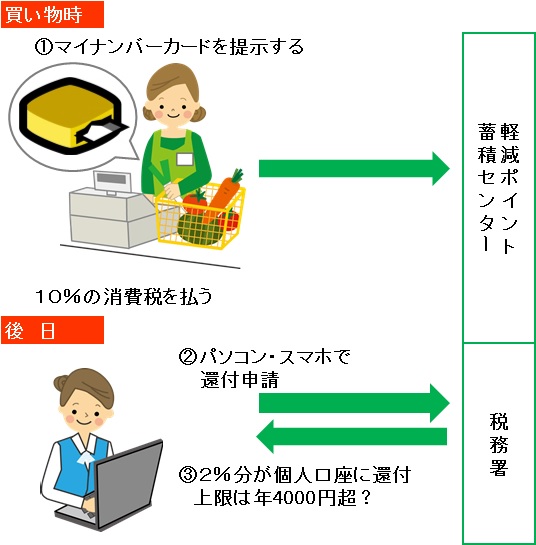 買い物時

①マイナンバーカードを提示する

10%の消費税を払う

軽減ポイント蓄積センター

後　日

②パソコン・スマホで還付申請

③2%分が個人口座に還付
上限は年4000円超？

税務署