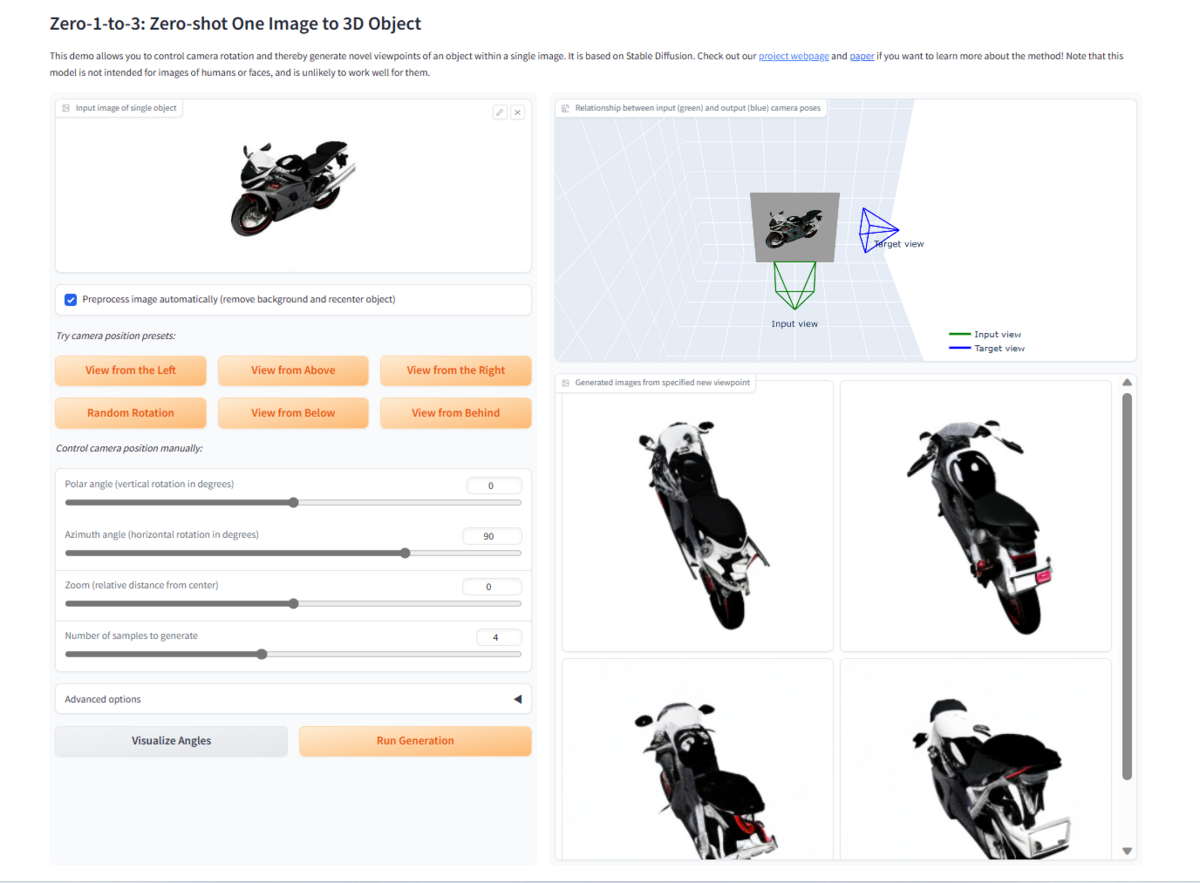 Zero-1-to-3: Zero-shot One Image to 3D Object

This demo allows you to control camera rotation and thereby generate novel viewpoints of an object within a single image. It is based on Stable Diffusion. Check out our project webpage and paper if you want to learn more about the method! Note that this model is not intended for images of humans or faces, and is unlikely to work well for them.

Input image of single object

Preprocess image automatically (remove background and recenter object)

Try camera position presets:

View from the Left

View from Above

View from the Right

Random Rotation

View from Below

View from Behind

Control camera position manually:

Polar angle (vertical rotation in degrees)

0

Azimuth angle (horizontal rotation in degrees)

90

Zoom (relative distance from center)

0

Number of samples to generate

4

Advanced options

Visualize Angles

Run Generation

Relationship between input (green) and output (blue) camera poses

Target view

Input view

Input view

Target view

Generated images from specified new viewpoint