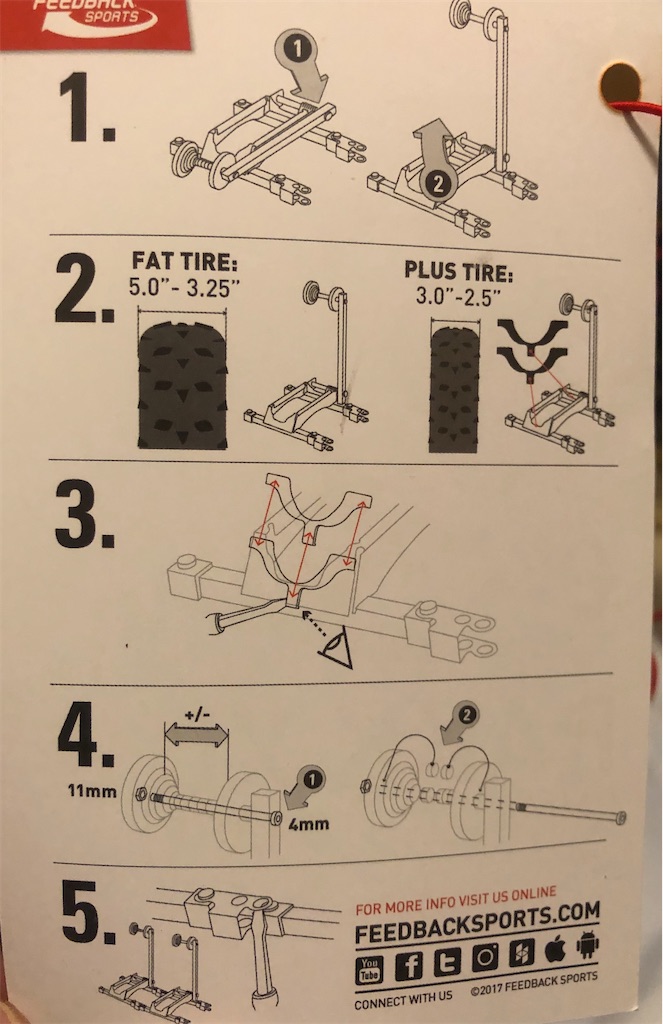 FEEDBACK SPORTS

1.

1

2

2.

FAT TIRE:
5.0"- 3.25"

PLUS TIRE:
3.0"-2.5"

3.

4.

+/-

11mm

1

4mm

2

5.

FOR MORE INFO VISIT US ONLINE
FEEDBACKSPORTS.COM

You Tube

CONNECT WITH US ©2017 FEEDBACK SPORTS