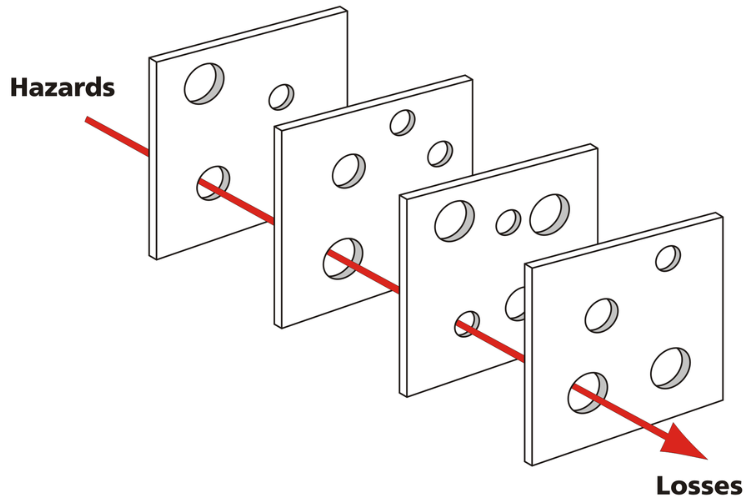 Hazards

Losses