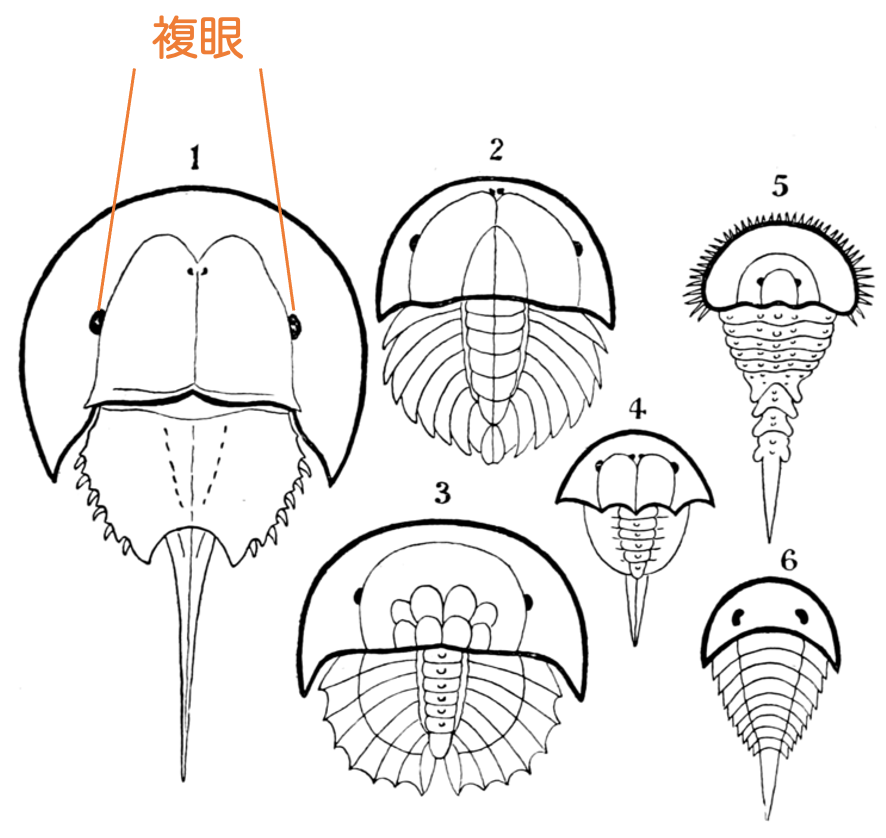 複眼

1

2

5

4

3

6