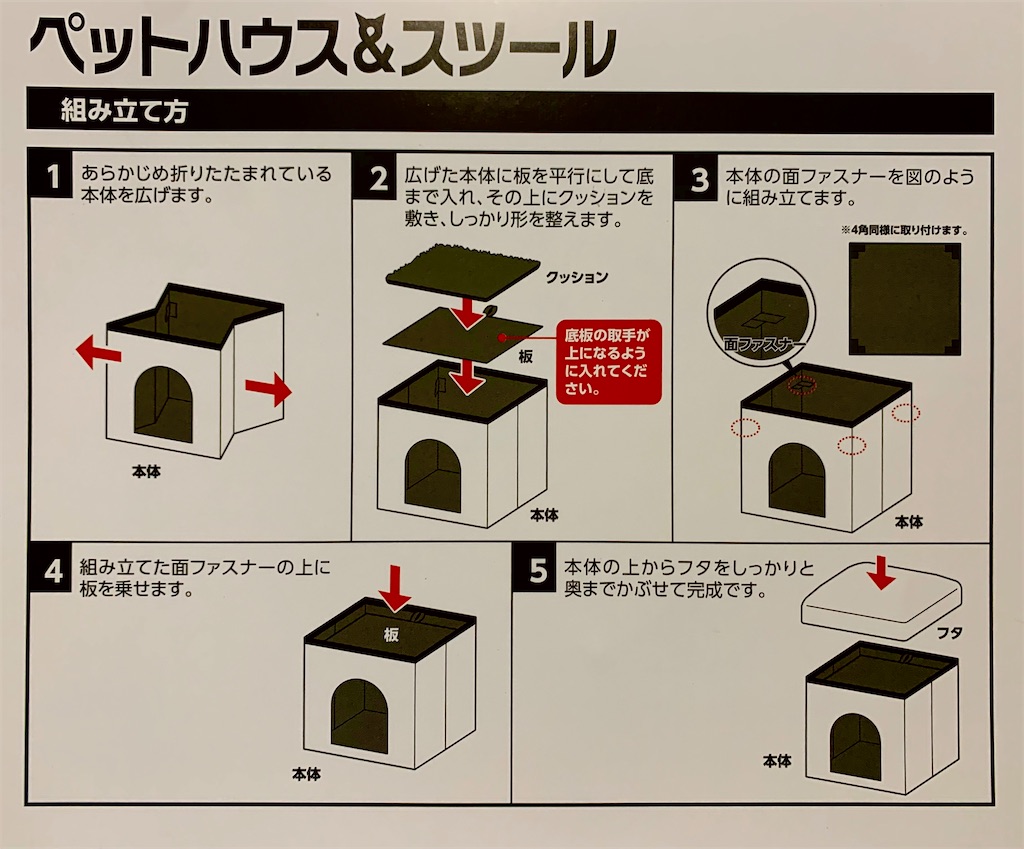 ペットハウス&スツール

組み立て方

1 あらかじめ折りたたまれている本体を広げます。

本体

2 広げた本体に板を平行にして底まで入れ、その上にクッションを敷き、しっかり形を整えます。

クッション

板

底板の取手が上になるように入れてください。

本体

3 本体の面ファスナーを図のように組み立てます。

※4角同様に取り付けます。

面ファスナー

本体

4 組み立てた面ファスナーの上に板を乗せます。

板

本体

5 本体の上からフタをしっかりと奥までかぶせて完成です。

フタ

本体