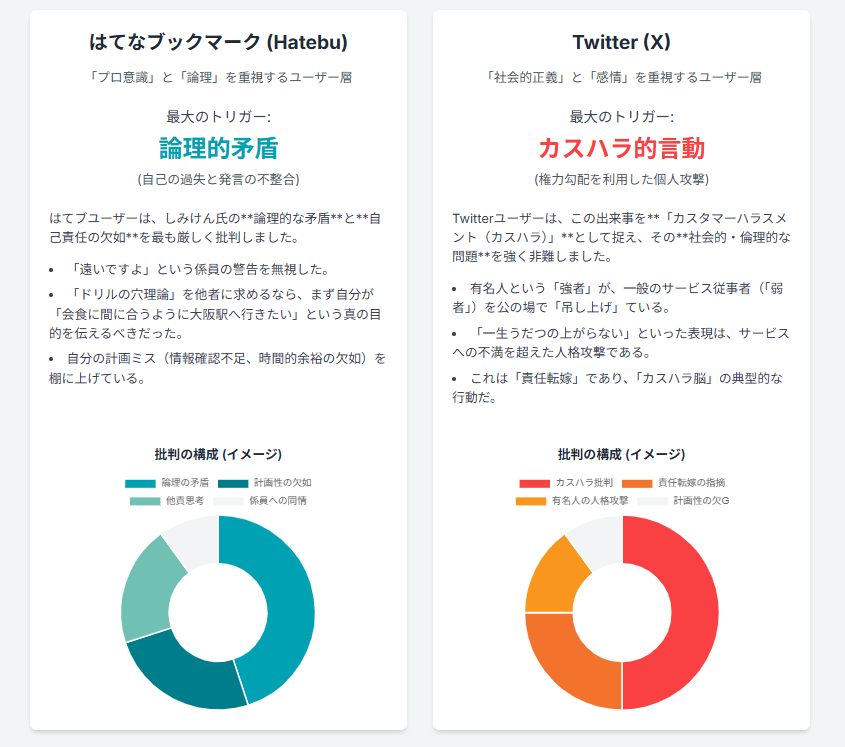 はてなブックマーク (Hatebu)

「プロ意識」と「論理」を重視するユーザー層

最大のトリガー:

論理的矛盾

(自己の過失と発言の不整合)

はてブユーザーは、しみけん氏の**論理的な矛盾**と**自己責任の欠如**を最も厳しく批判しました。

• 「遠いですよ」という係員の警告を無視した。

• 「ドリルの穴理論」を他者に求めるなら、まず自分が「会食に間に合うように大阪駅へ行きたい」という真の目的を伝えるべきだった。

• 自分の計画ミス（情報確認不足、時間的余裕の欠如）を棚に上げている。

批判の構成 (イメージ)

論理の矛盾
計画性の欠如
他責思考
係員への同情

Twitter (X)

「社会的正義」と「感情」を重視するユーザー層

最大のトリガー:

カスハラ的言動

(権力勾配を利用した個人攻撃)

Twitterユーザーは、この出来事を**「カスタマーハラスメント（カスハラ）」**として捉え、その**社会的・倫理的な問題**を強く非難しました。

• 有名人という「強者」が、一般のサービス従事者（「弱者」）を公の場で「吊し上げ」ている。

• 「一生うだつの上がらない」といった表現は、サービスへの不満を超えた人格攻撃である。

• これは「責任転嫁」であり、「カスハラ脳」の典型的な行動だ。

批判の構成 (イメージ)

カスハラ批判
責任転嫁の指摘
有名人の人格攻撃
計画性の欠G