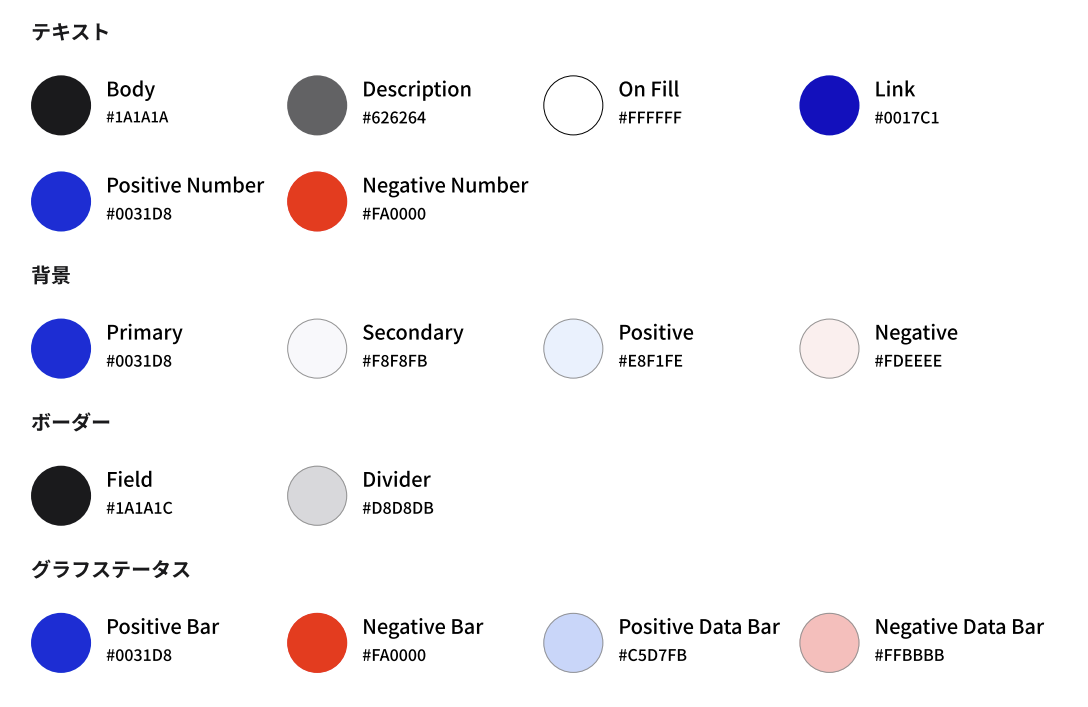 テキスト

Body
#1A1A1A

Description
#626264

On Fill
#FFFFFF

Link
#0017C1

Positive Number
#0031D8

Negative Number
#FA0000

背景

Primary
#0031D8

Secondary
#F8F8FB

Positive
#E8F1FE

Negative
#FDEEEE

ボーダー

Field
#1A1A1C

Divider
#D8D8DB

グラフステータス

Positive Bar
#0031D8

Negative Bar
#FA0000

Positive Data Bar
#C5D7FB

Negative Data Bar
#FFBBBB