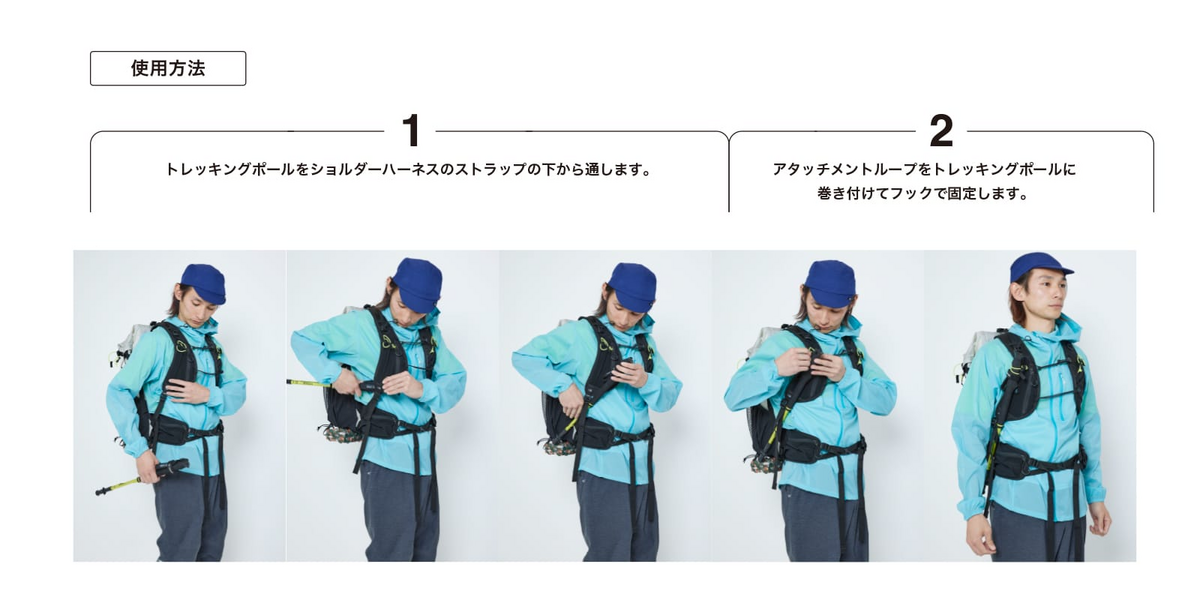 使用方法

1

トレッキングポールをショルダーハーネスのストラップの下から通します。

2

アタッチメントループをトレッキングポールに巻き付けてフックで固定します。