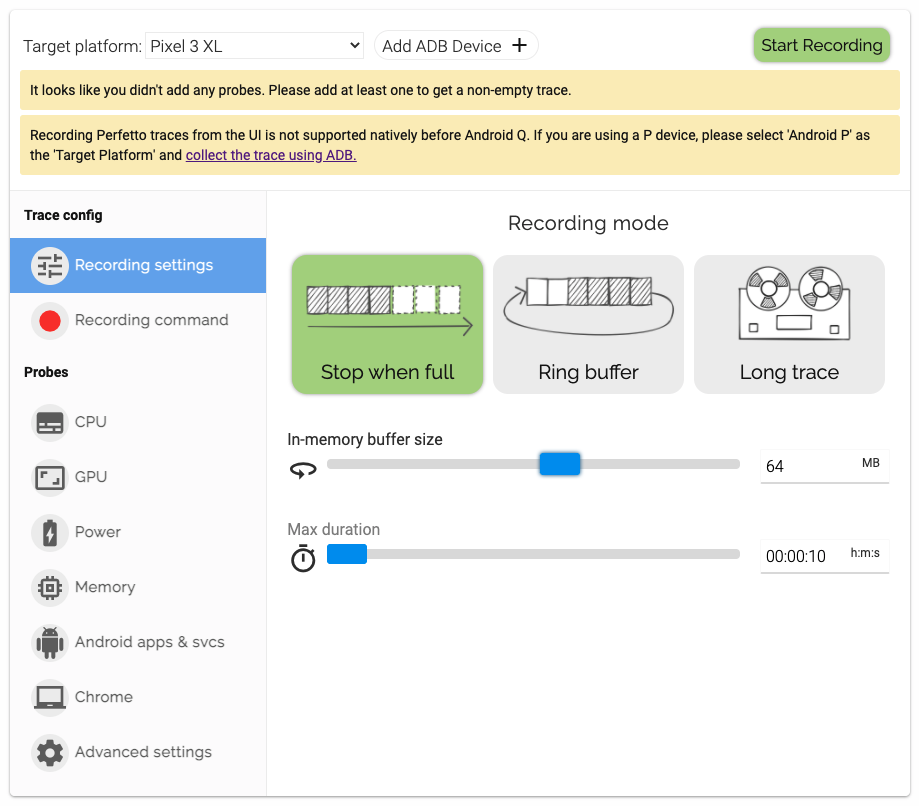 Target platform: Pixel 3 XL

Add ADB Device +

Start Recording

It looks like you didn't add any probes. Please add at least one to get a non-empty trace.

Recording Perfetto traces from the UI is not supported natively before Android Q. If you are using a P device, please select 'Android P' as the 'Target Platform' and collect the trace using ADB.

Trace config

Recording settings

Recording command

Probes

CPU

GPU

Power

Memory

Android apps & svcs

Chrome

Advanced settings

Recording mode

Stop when full

Ring buffer

Long trace

In-memory buffer size

64 MB

Max duration

00:00:10 h:m:s