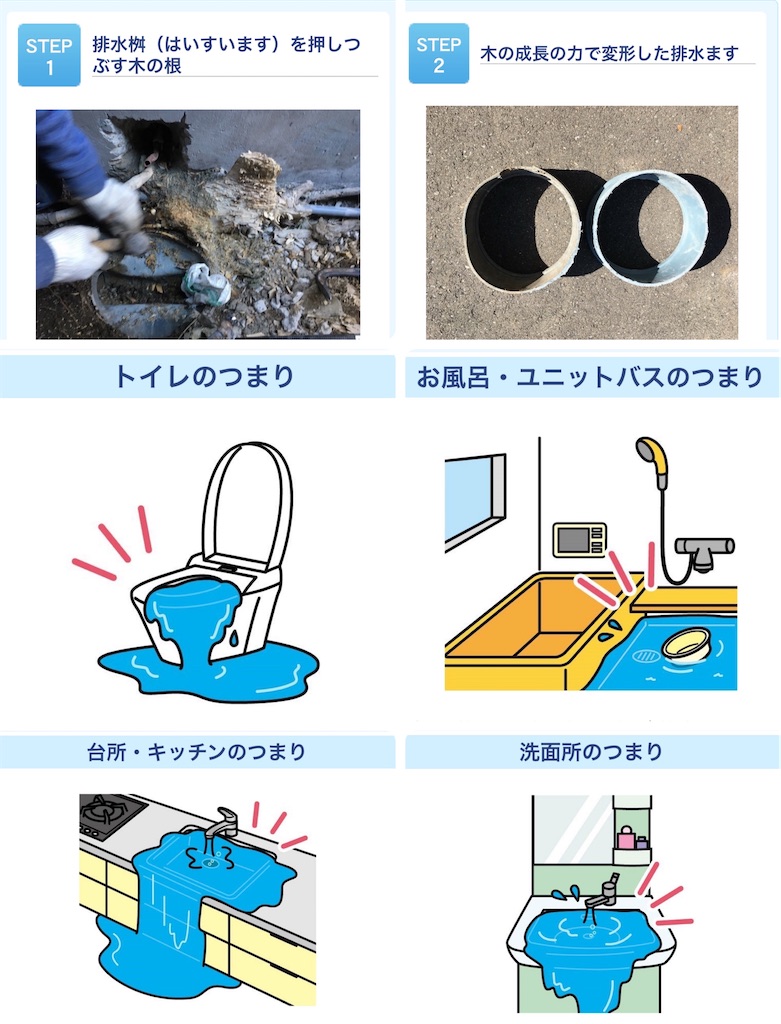 STEP 1 排水桝（はいすいます）を押しつぶす木の根

STEP 2 木の成長の力で変形した排水ます

トイレのつまり

お風呂・ユニットバスのつまり

台所・キッチンのつまり

洗面所のつまり