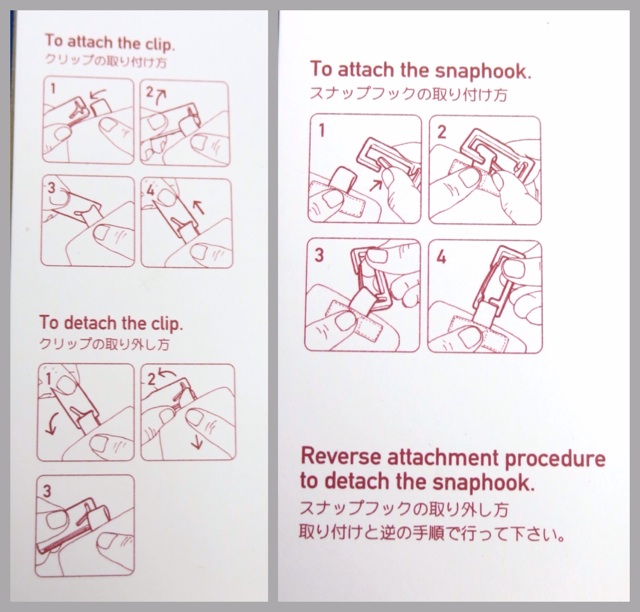 To attach the clip.
クリップの取り付け方

1

2

3

4

To detach the clip.
クリップの取り外し方

1

2

3

To attach the snaphook.
スナップフックの取り付け方

1

2

3

4

Reverse attachment procedure to detach the snaphook.
スナップフックの取り外し方
取り付けと逆の手順で行って下さい。