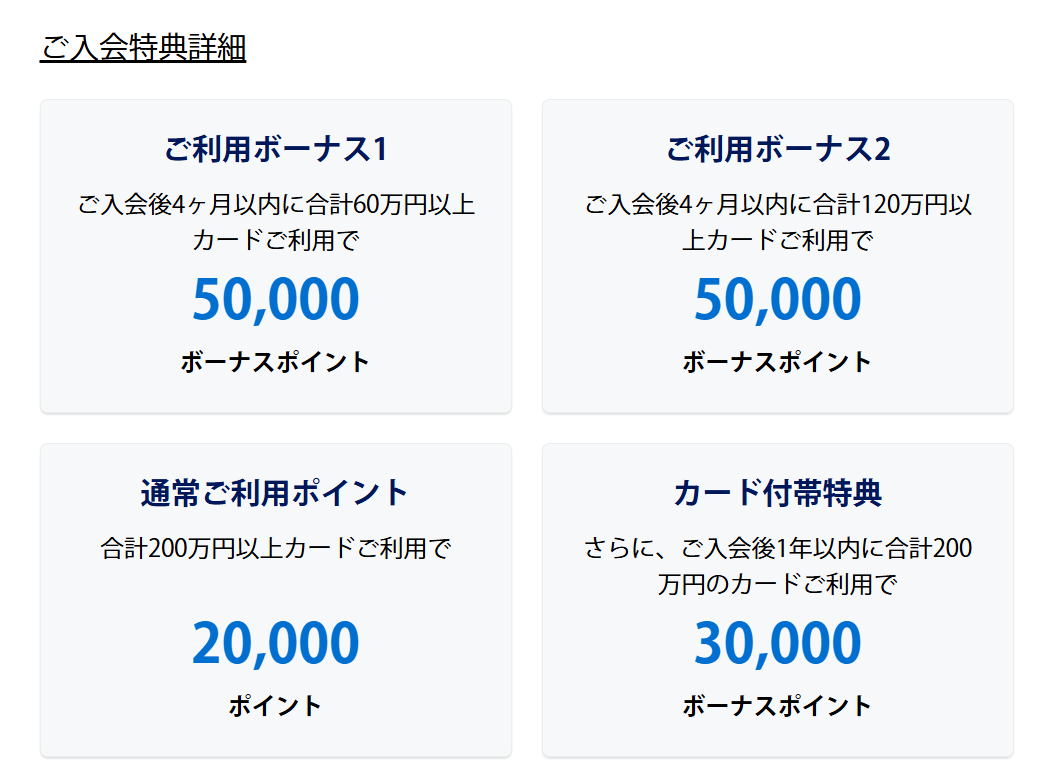 ご入会特典詳細

ご利用ボーナス1

ご入会後4ヶ月以内に合計60万円以上カードご利用で

50,000

ボーナスポイント

ご利用ボーナス2

ご入会後4ヶ月以内に合計120万円以上カードご利用で

50,000

ボーナスポイント

通常ご利用ポイント

合計200万円以上カードご利用で

20,000

ポイント

カード付帯特典

さらに、ご入会後1年以内に合計200万円のカードご利用で

30,000

ボーナスポイント