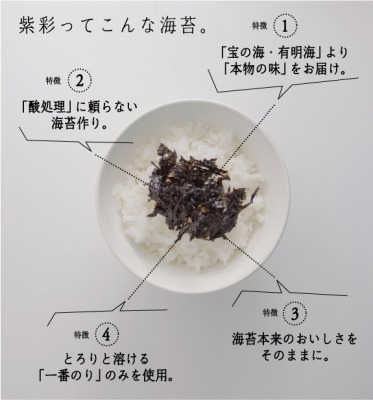 紫彩ってこんな海苔。

特徴 1

「宝の海・有明海」より「本物の味」をお届け。

特徴 2

「酸処理」に頼らない海苔作り。

特徴 3

海苔本来のおいしさをそのままに。

特徴 4

とろりと溶ける「一番のり」のみを使用。