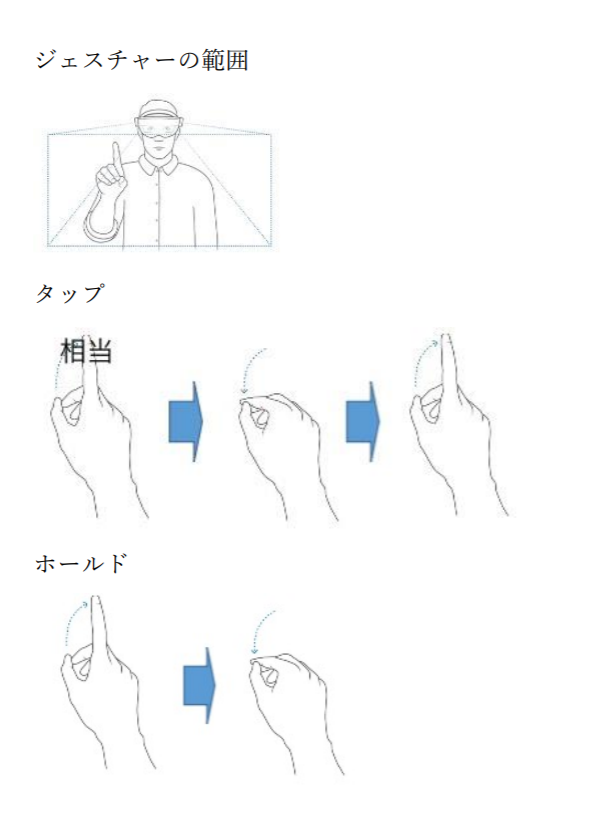 ジェスチャーの範囲

タップ

相当

ホールド