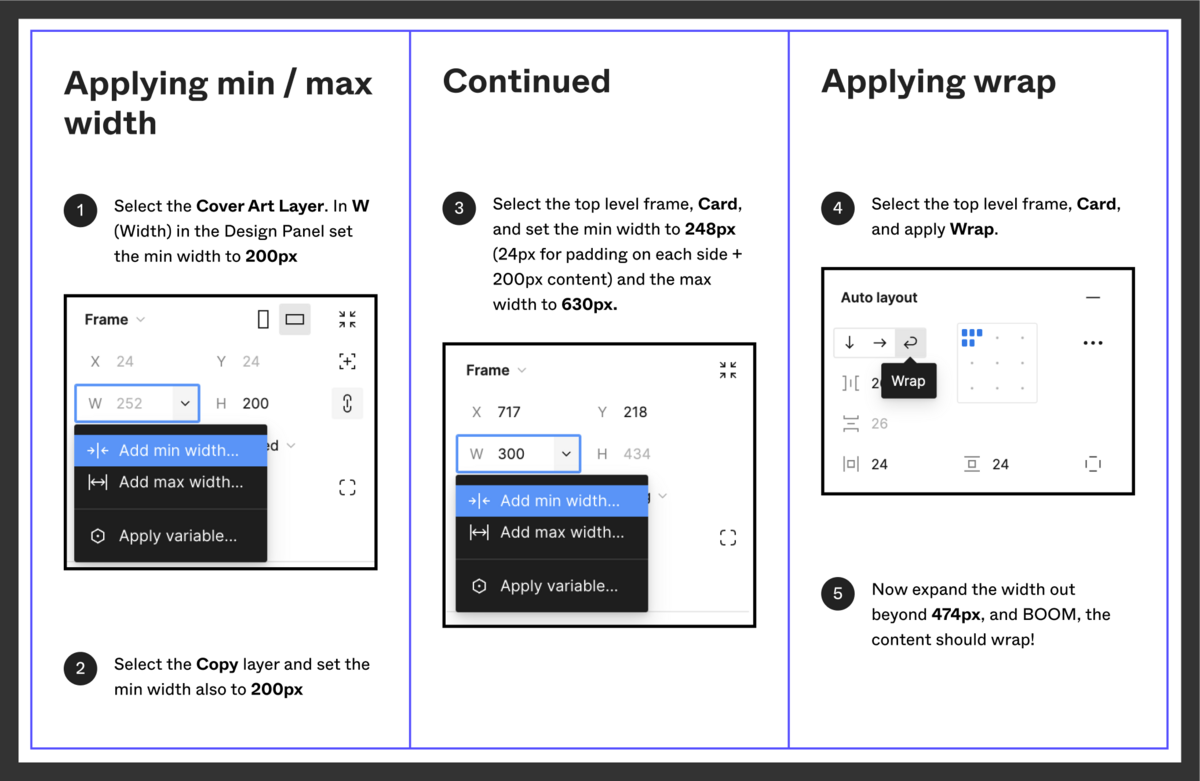 Applying min / max width

1 Select the Cover Art Layer. In W (Width) in the Design Panel set the min width to 200px

Frame

X 24 Y 24

W 252 H 200

Add min width...

Add max width...

Apply variable...

2 Select the Copy layer and set the min width also to 200px

Continued

3 Select the top level frame, Card, and set the min width to 248px (24px for padding on each side + 200px content) and the max width to 630px.

Frame

X 717 Y 218

W 300 H 434

Add min width...

Add max width...

Apply variable...

Applying wrap

4 Select the top level frame, Card, and apply Wrap.

Auto layout

Wrap

26

24 24

5 Now expand the width out beyond 474px, and BOOM, the content should wrap!