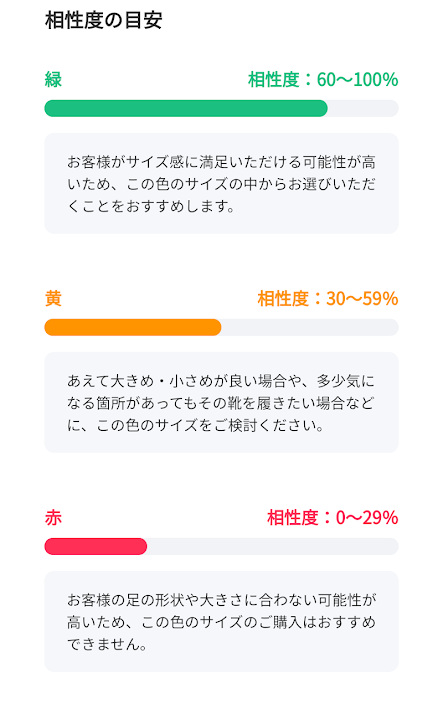 相性度の目安

緑
相性度：60〜100%

お客様がサイズ感に満足いただける可能性が高いため、この色のサイズの中からお選びいただくことをおすすめします。

黄
相性度：30〜59%

あえて大きめ・小さめが良い場合や、多少気になる箇所があってもその靴を履きたい場合などに、この色のサイズをご検討ください。

赤
相性度：0〜29%

お客様の足の形状や大きさに合わない可能性が高いため、この色のサイズのご購入はおすすめできません。