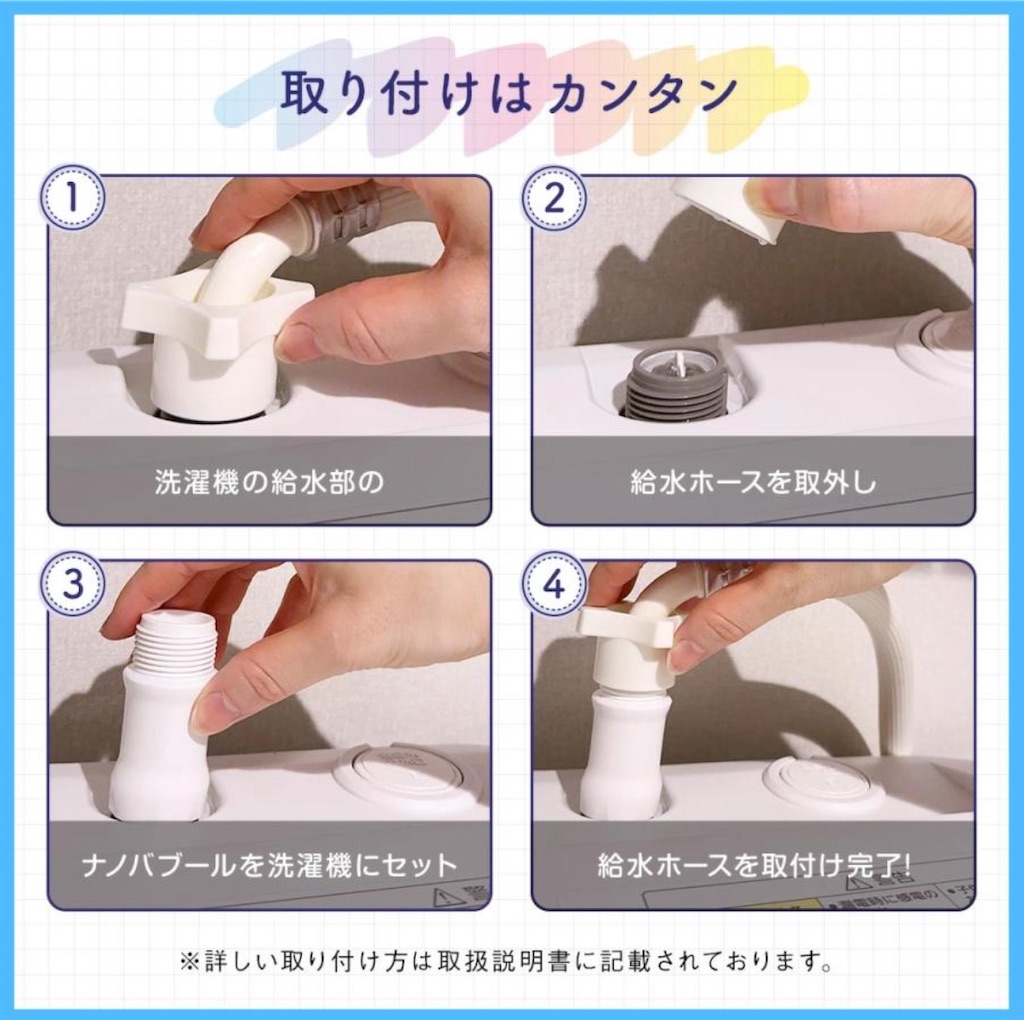 取り付けはカンタン

1
洗濯機の給水部の

2
給水ホースを取外し

3
ナノバブールを洗濯機にセット

4
給水ホースを取付け完了!

※詳しい取り付け方は取扱説明書に記載されております。