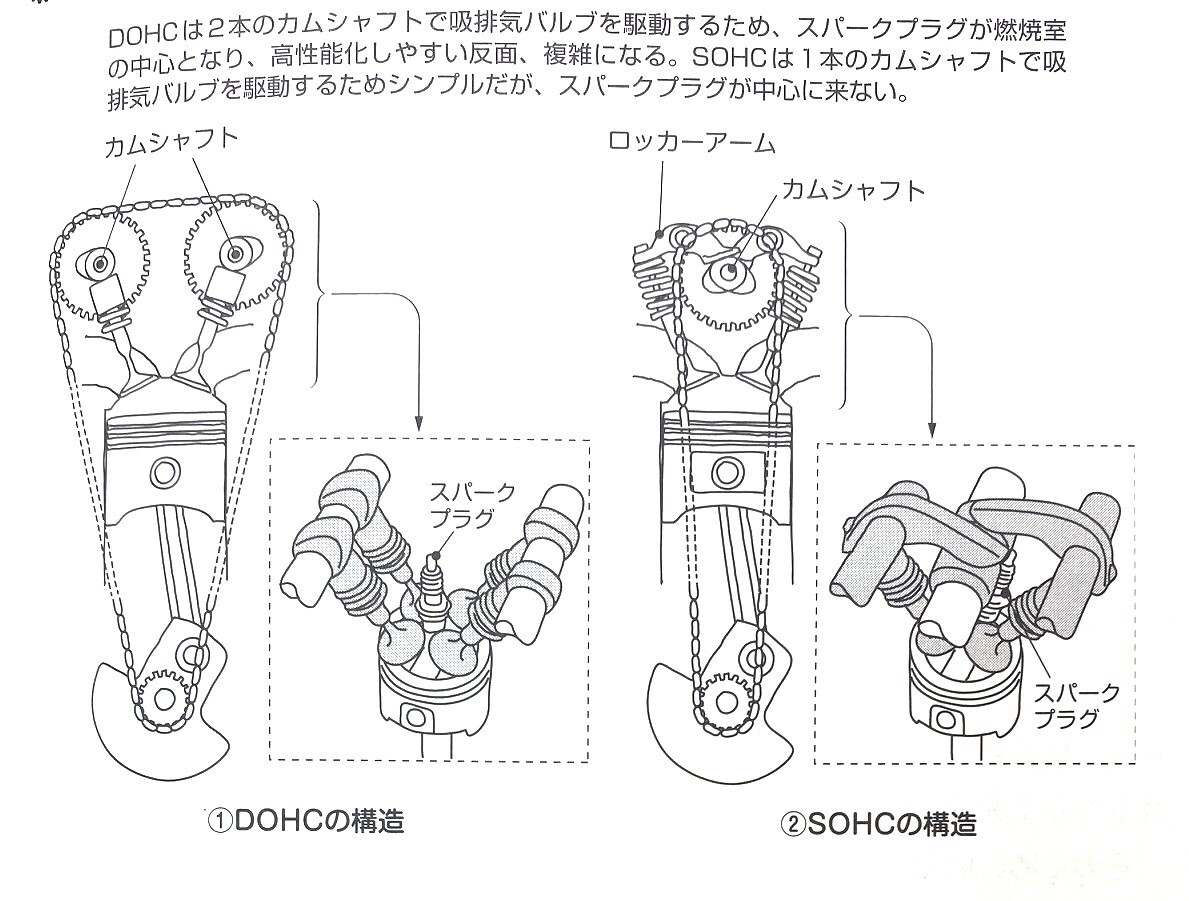 DOHCは2本のカムシャフトで吸排気バルブを駆動するため、スパークプラグが燃焼室の中心となり、高性能化しやすい反面、複雑になる。SOHCは1本のカムシャフトで吸排気バルブを駆動するためシンプルだが、スパークプラグが中心に来ない。

カムシャフト

スパークプラグ

①DOHCの構造

ロッカーアーム

カムシャフト

スパークプラグ

②SOHCの構造