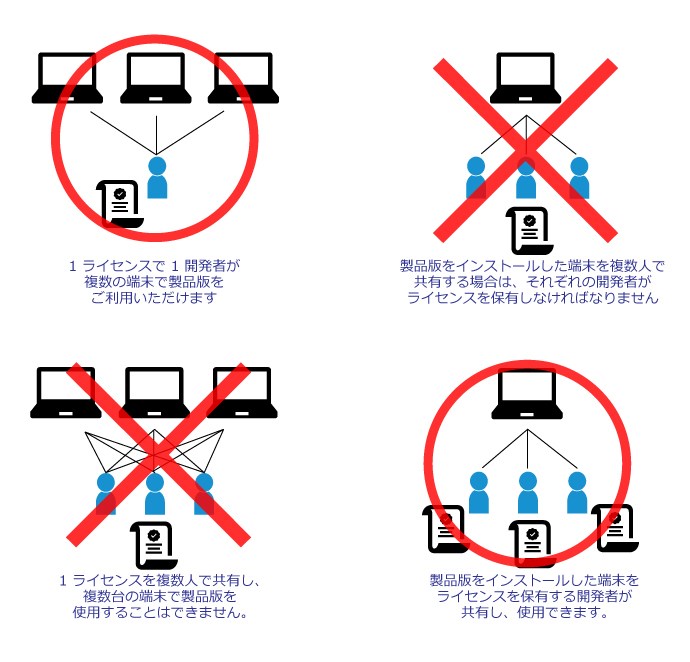 1 ライセンスで 1 開発者が
複数の端末で製品版を
ご利用いただけます

製品版をインストールした端末を複数人で
共有する場合は、それぞれの開発者が
ライセンスを保有しなければなりません

1 ライセンスを複数人で共有し、
複数台の端末で製品版を
使用することはできません。

製品版をインストールした端末を
ライセンスを保有する開発者が
共有し、使用できます。