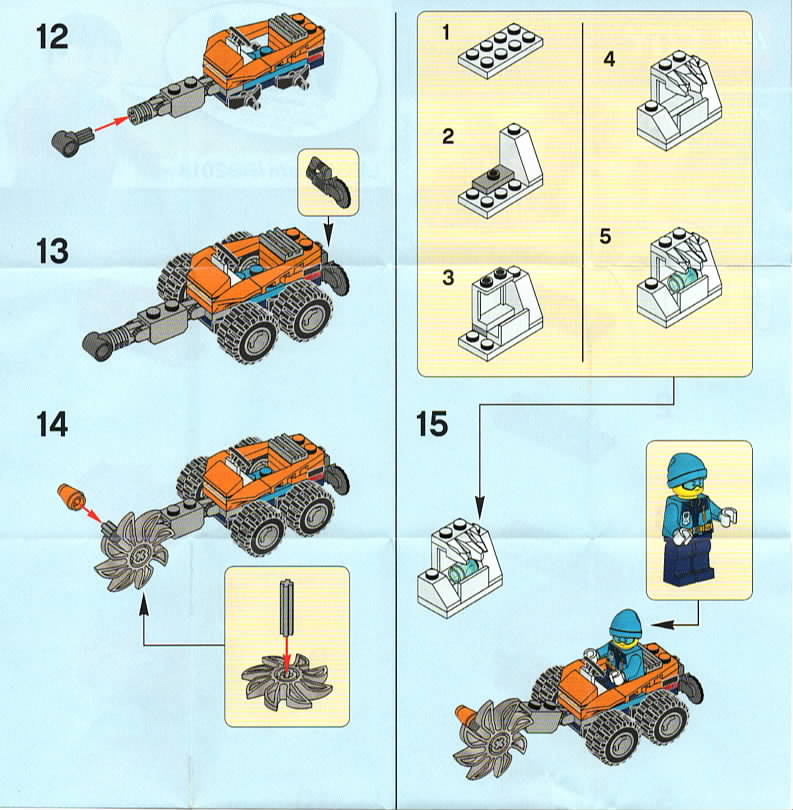 12

13

14

1

2

3

4

5

15