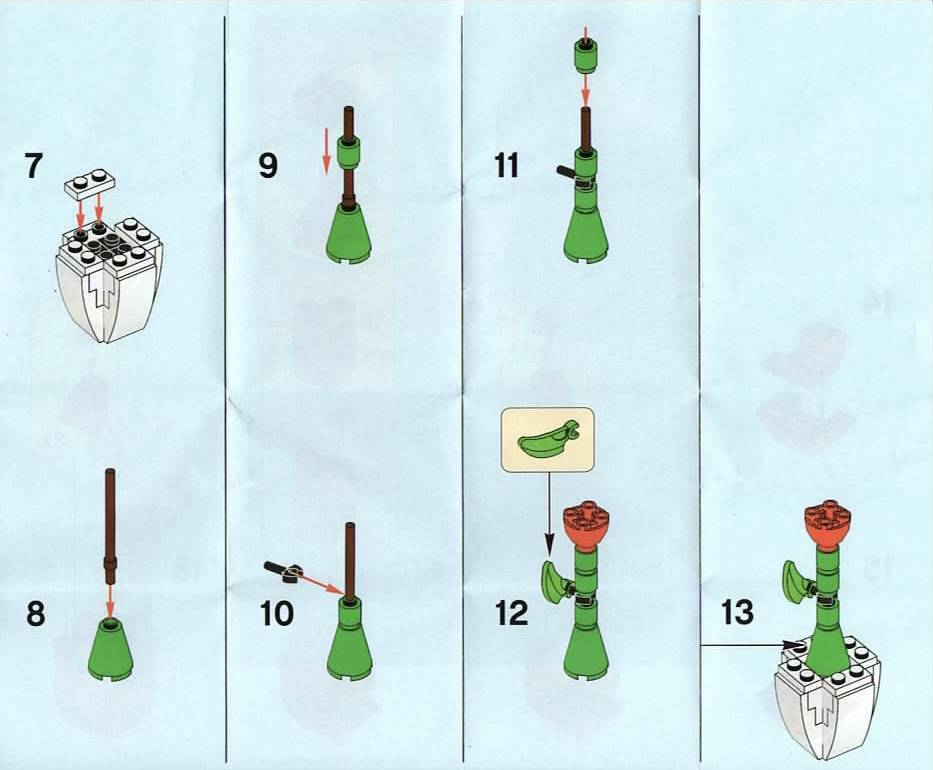 7

8

9

10

11

12

13