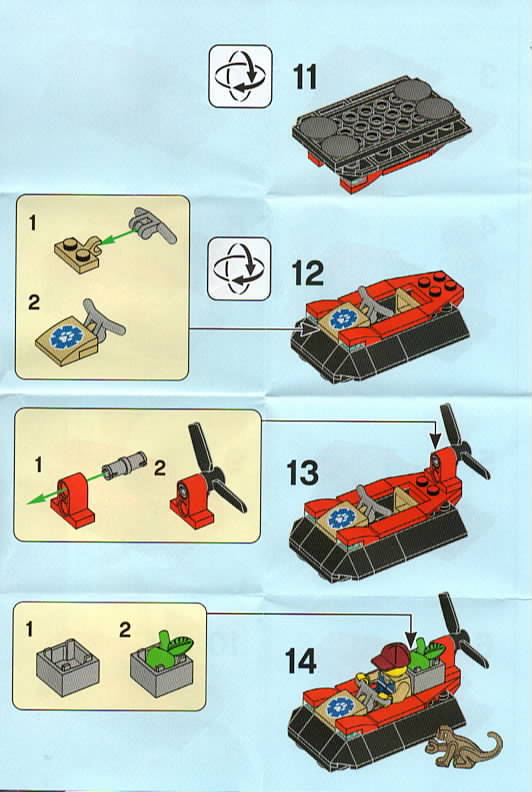 11

1

2

12

1

2

13

1

2

14