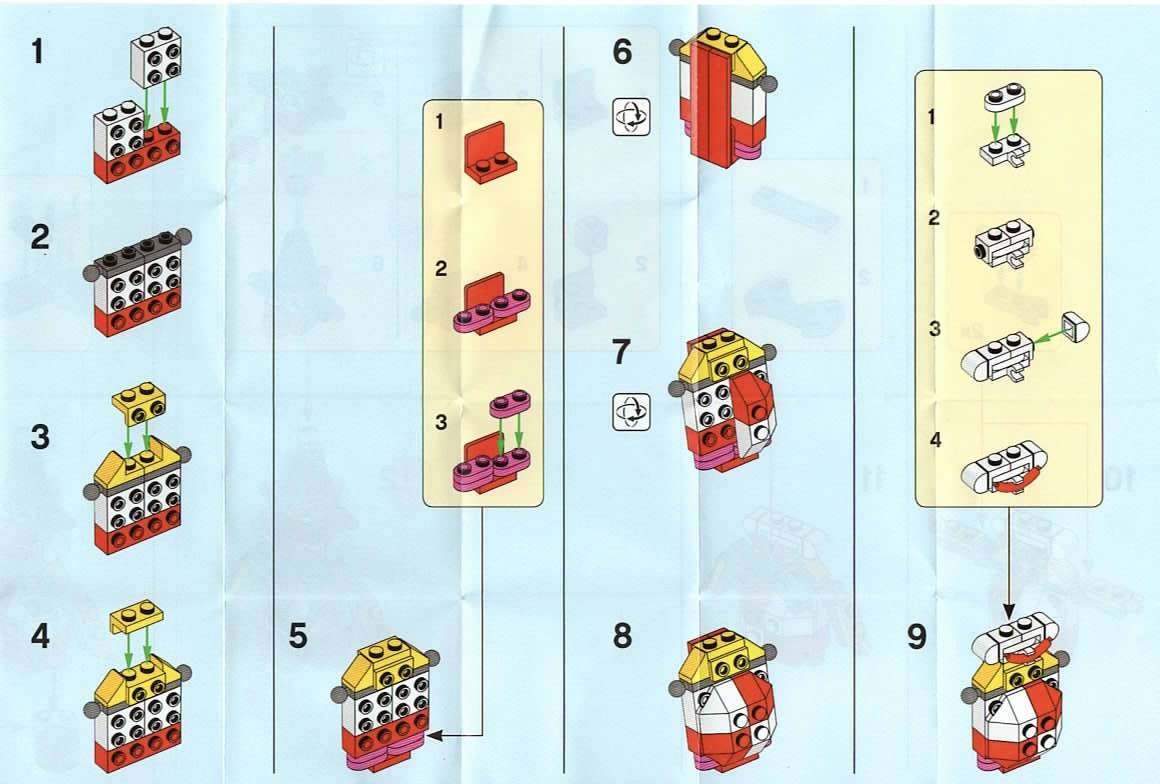 1

2

3

4

1

2

3

5

6

7

8

1

2

3

4

9