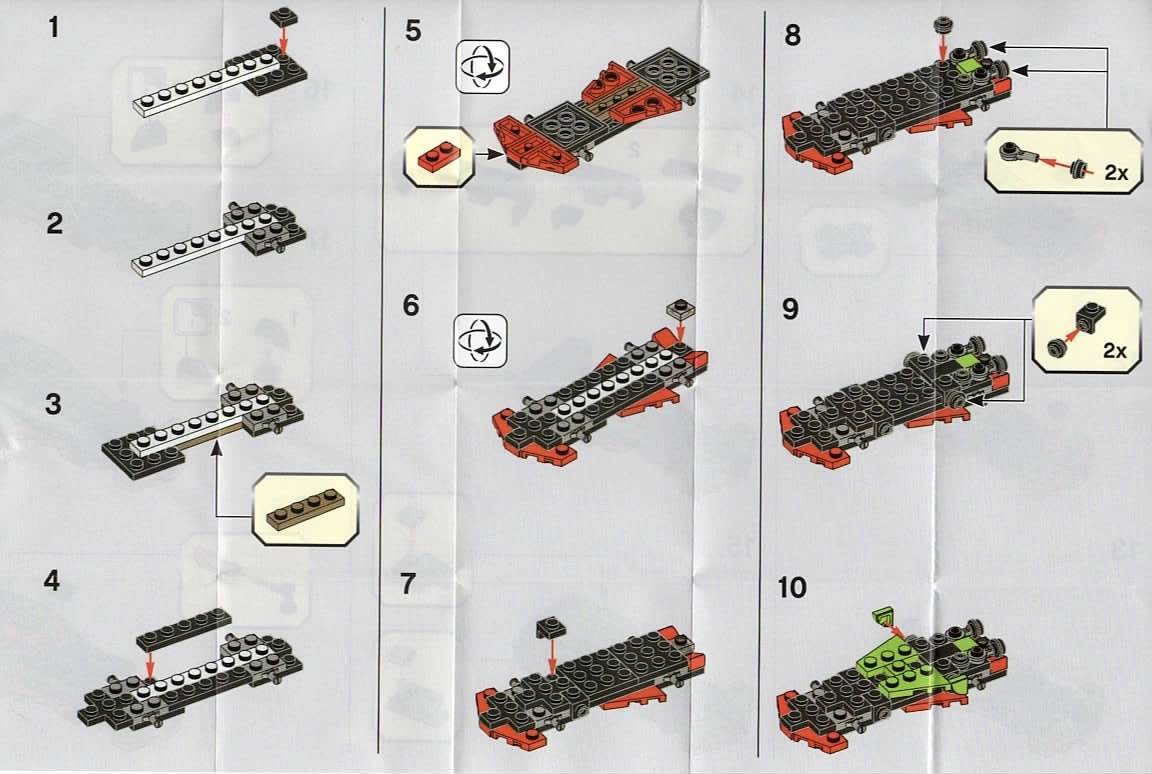 1

2

3

4

5

6

7

8

2x

9

2x

10