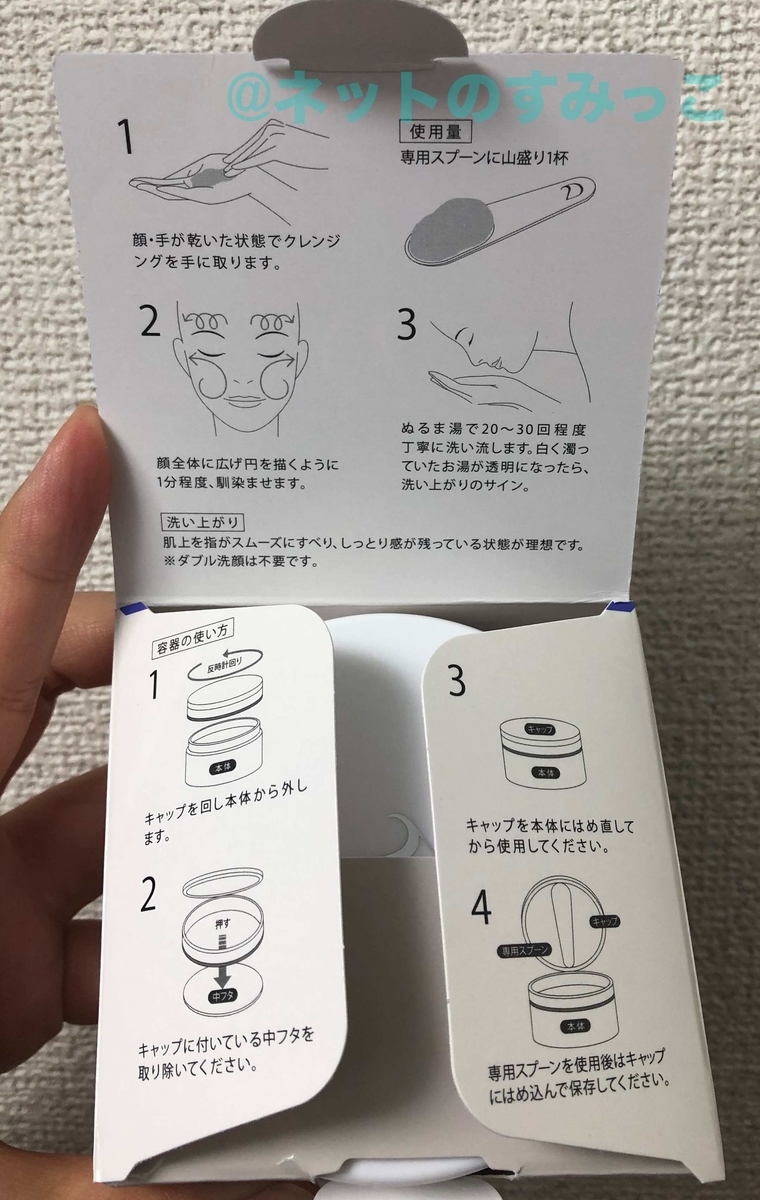 @ネットのすみっこ

1

顔・手が乾いた状態でクレンジングを手に取ります。

使用量
専用スプーンに山盛り1杯

2

顔全体に広げ円を描くように1分程度、馴染ませます。

3

ぬるま湯で20～30回程度丁寧に洗い流します。白く濁っていたお湯が透明になったら、洗い上がりのサイン。

洗い上がり
肌上を指がスムーズにすべり、しっとり感が残っている状態が理想です。
※ダブル洗顔は不要です。

容器の使い方

1
反時計回り
本体
キャップを回し本体から外します。

2
押す
中フタ
キャップに付いている中フタを取り除いてください。

3
キャップ
本体
キャップを本体にはめ直してから使用してください。

4
専用スプーン
キャップ
本体
専用スプーンを使用後はキャップにはめ込んで保存してください。