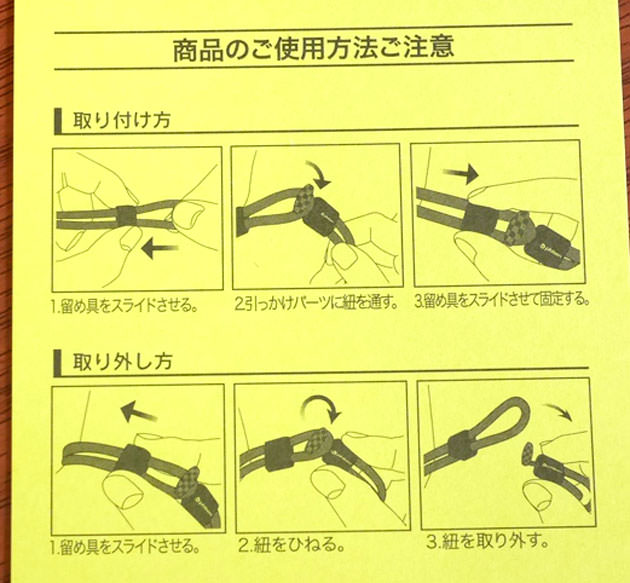 商品のご使用方法ご注意

取り付け方

1.留め具をスライドさせる。

2.引っかけパーツに紐を通す。

3.留め具をスライドさせて固定する。

取り外し方

1.留め具をスライドさせる。

2.紐をひねる。

3.紐を取り外す。