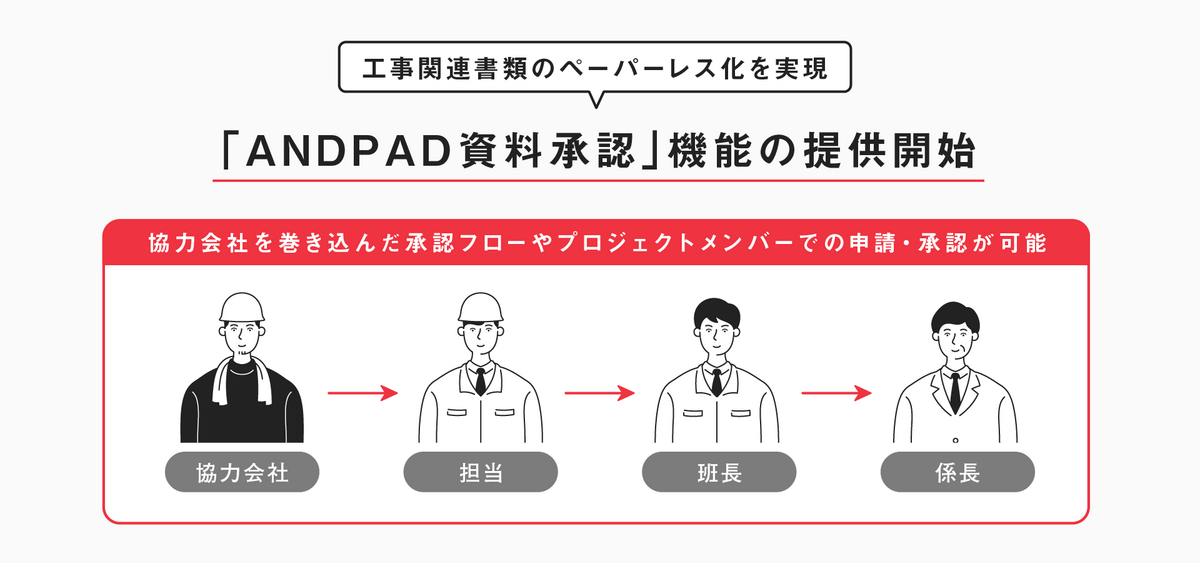 工事関連書類のペーパーレス化を実現

「ANDPAD資料承認」機能の提供開始

協力会社を巻き込んだ承認フローやプロジェクトメンバーでの申請・承認が可能

協力会社

担当

班長

係長