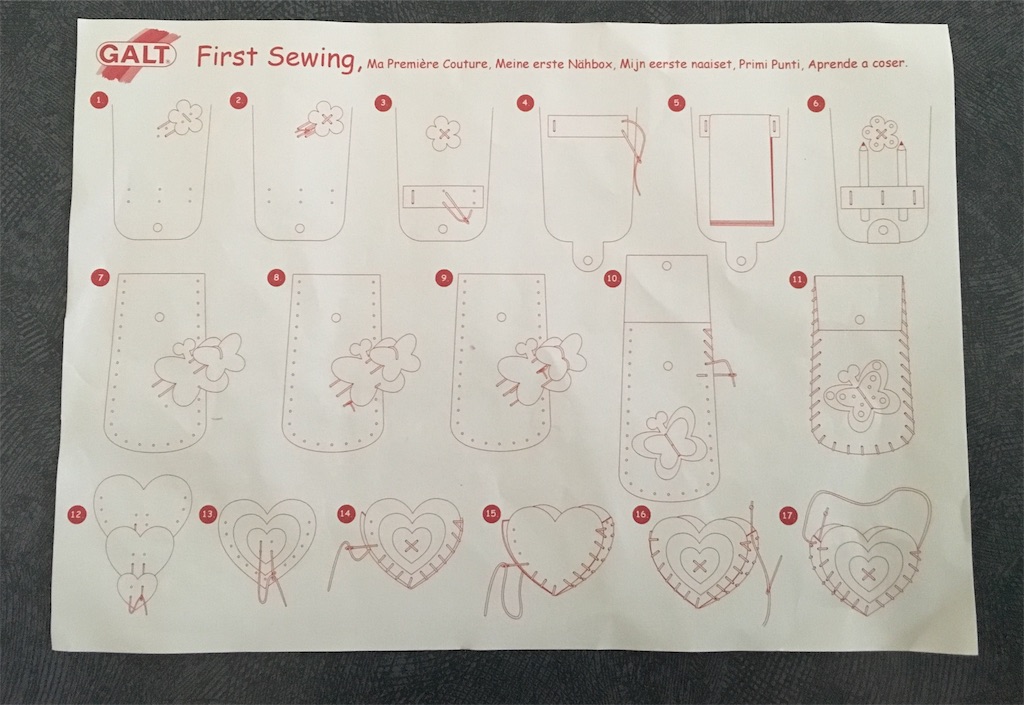 GALT First Sewing, Ma Première Couture, Meine erste Nähbox, Mijn eerste naaiset, Primi Punti, Aprende a coser.

1 2 3 4 5 6

7 8 9 10 11

12 13 14 15 16 17